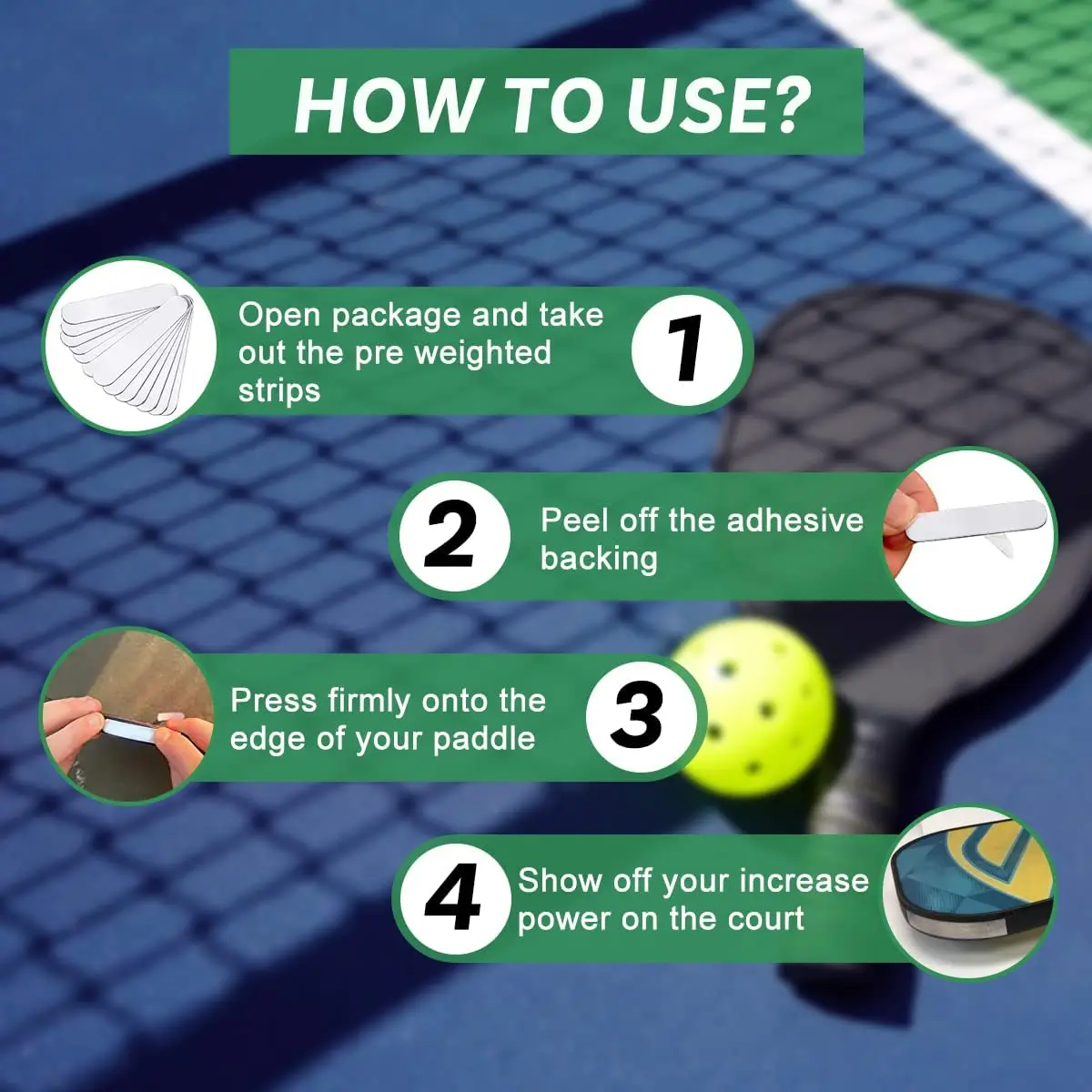 HOW TO USE?

Open package and take out the pre weighted strips

1

2

Peel off the adhesive backing

Press firmly onto the edge of your paddle

3

4

Show off your increase power on the court