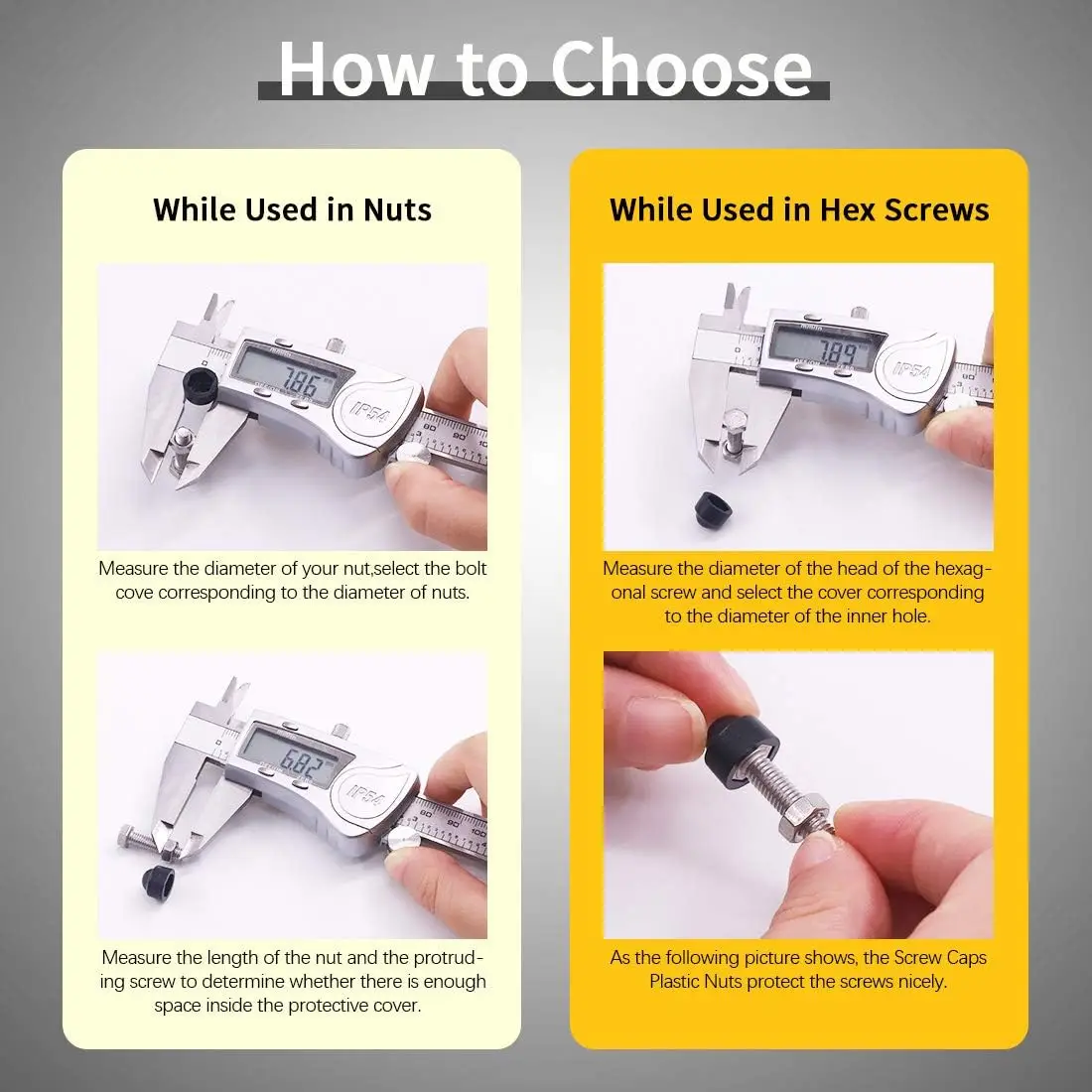 How to Choose

While Used in Nuts

7.86

IP54

Measure the diameter of your nut,select the bolt cove corresponding to the diameter of nuts.

6.82

IP54

Measure the length of the nut and the protruding screw to determine whether there is enough space inside the protective cover.

While Used in Hex Screws

7.89

IP54

Measure the diameter of the head of the hexagonal screw and select the cover corresponding to the diameter of the inner hole.

As the following picture shows, the Screw Caps Plastic Nuts protect the screws nicely.