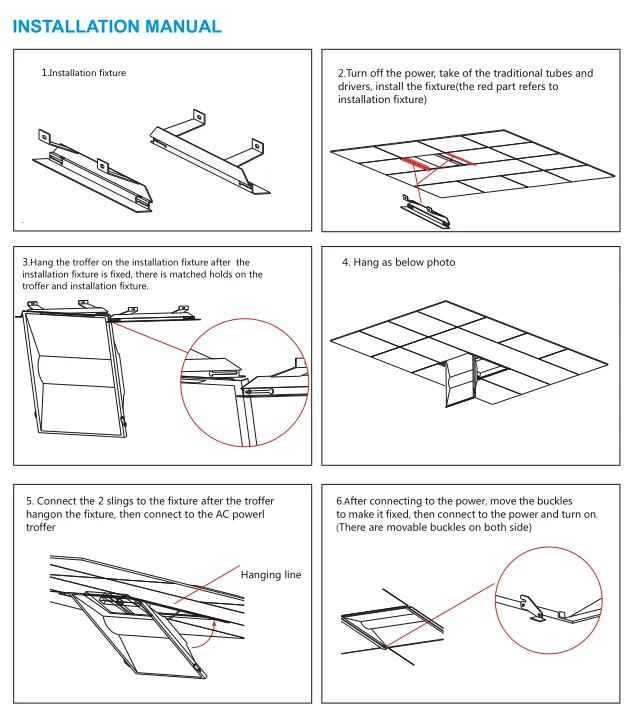 INSTALLATION MANUAL

1.Installation fixture

2.Turn off the power, take of the traditional tubes and drivers, install the fixture(the red part refers to installation fixture)

3.Hang the troffer on the installation fixture after the installation fixture is fixed, there is matched holds on the troffer and installation fixture.

4. Hang as below photo

5. Connect the 2 slings to the fixture after the troffer hangon the fixture, then connect to the AC powerl troffer

Hanging line

6.After connecting to the power, move the buckles to make it fixed, then connect to the power and turn on. (There are movable buckles on both side)