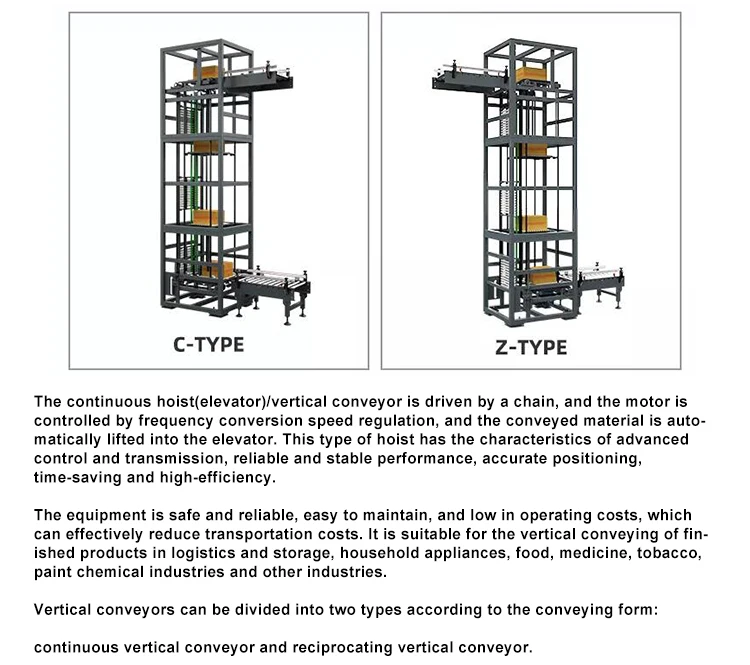 C-TYPE

Z-TYPE

The continuous hoist(elevator)/vertical conveyor is driven by a chain, and the motor is controlled by frequency conversion speed regulation, and the conveyed material is automatically lifted into the elevator. This type of hoist has the characteristics of advanced control and transmission, reliable and stable performance, accurate positioning, time-saving and high-efficiency.

The equipment is safe and reliable, easy to maintain, and low in operating costs, which can effectively reduce transportation costs. It is suitable for the vertical conveying of finished products in logistics and storage, household appliances, food, medicine, tobacco, paint chemical industries and other industries.

Vertical conveyors can be divided into two types according to the conveying form:

continuous vertical conveyor and reciprocating vertical conveyor.