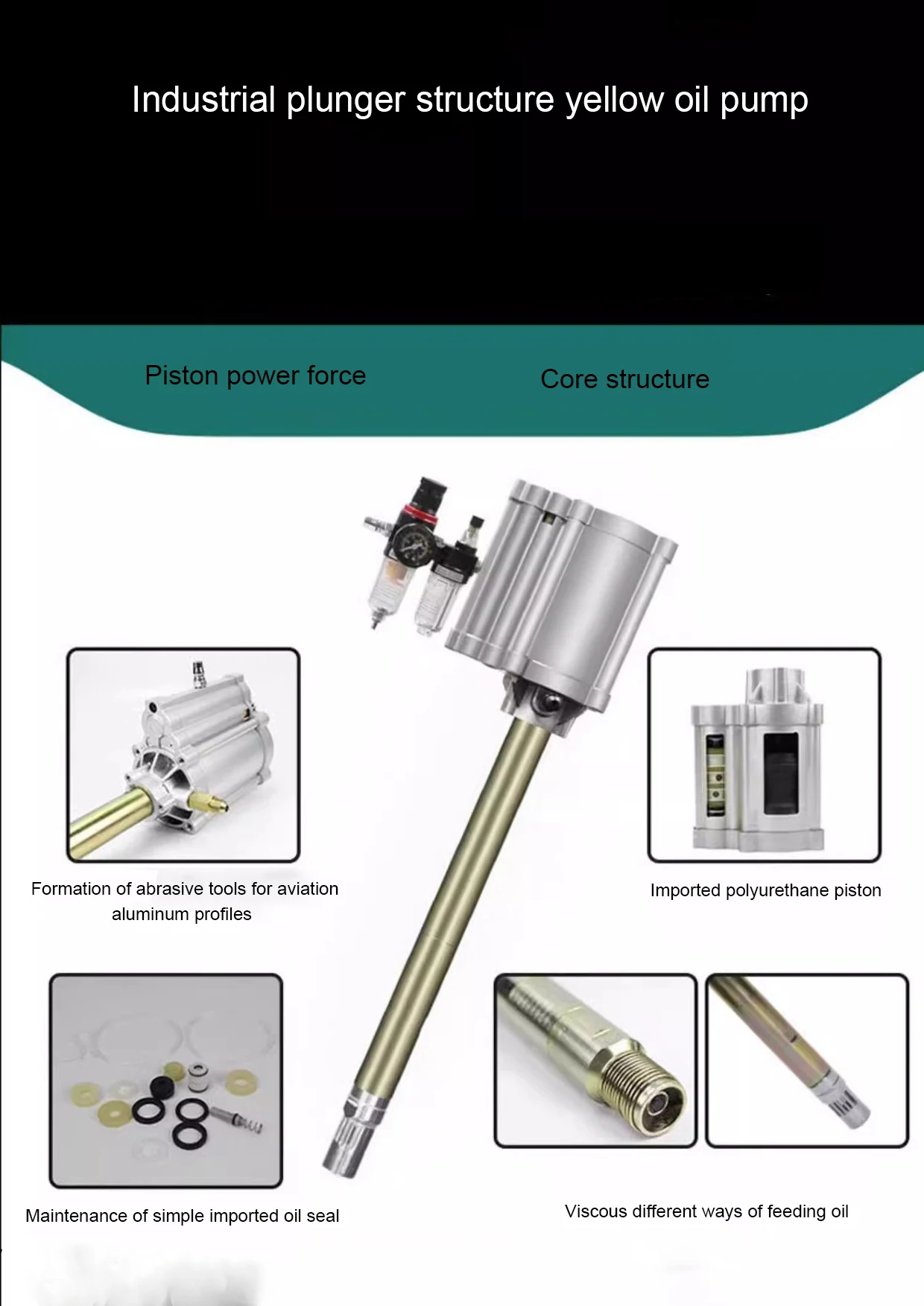 Industrial plunger structure yellow oil pump

Piston power force

Core structure

Formation of abrasive tools for aviation aluminum profiles

Imported polyurethane piston

Maintenance of simple imported oil seal

Viscous different ways of feeding oil