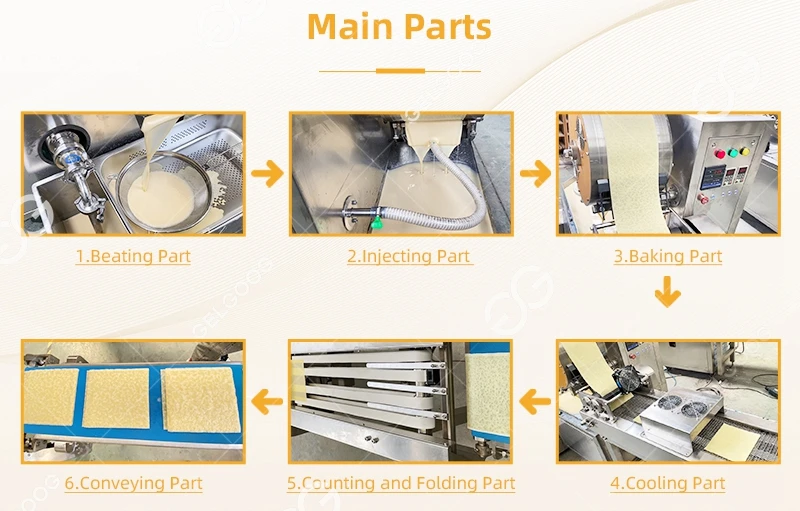 Main Parts

1.Beating Part

2.Injecting Part

3.Baking Part

4.Cooling Part

5.Counting and Folding Part

6.Conveying Part

GELGOOG