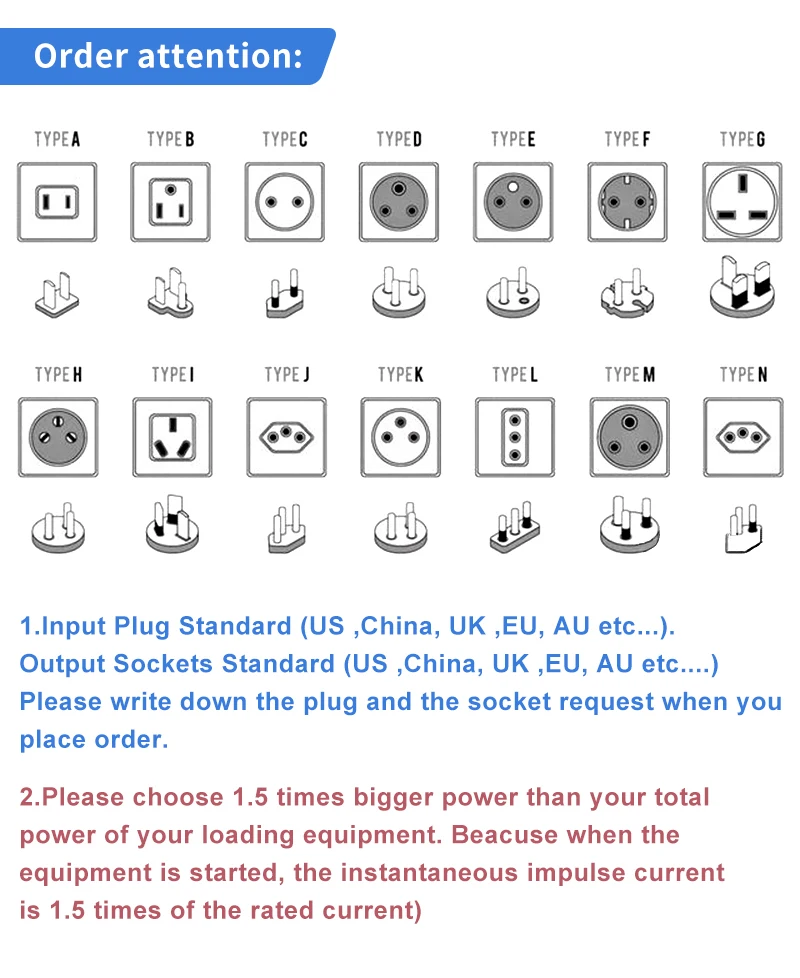 Order attention:

TYPE A TYPE B TYPE C TYPE D TYPE E TYPE F TYPE G

TYPE H TYPE I TYPE J TYPE K TYPE L TYPE M TYPE N

1.Input Plug Standard (US ,China, UK ,EU, AU etc...). Output Sockets Standard (US ,China, UK ,EU, AU etc....) Please write down the plug and the socket request when you place order.

2.Please choose 1.5 times bigger power than your total power of your loading equipment. Beacuse when the equipment is started, the instantaneous impulse current is 1.5 times of the rated current)