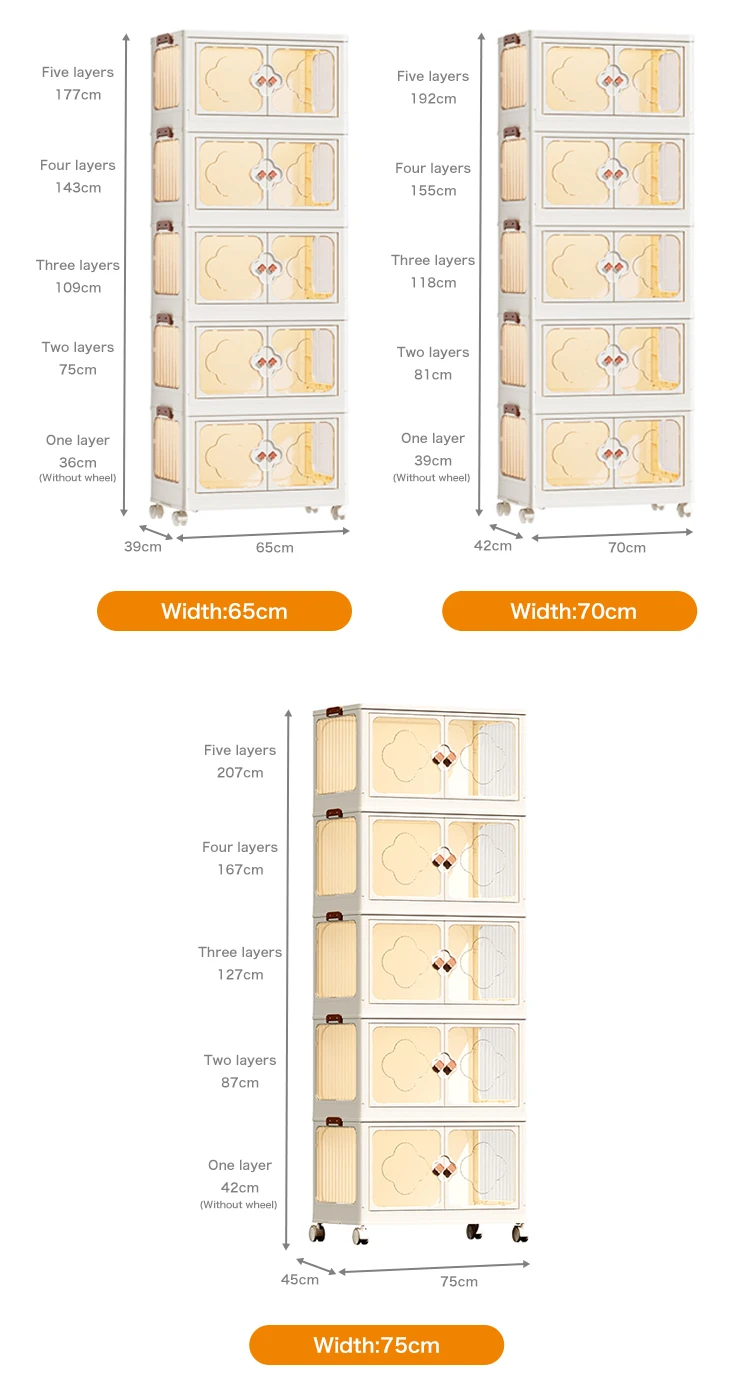 Five layers
177cm

Four layers
143cm

Three layers
109cm

Two layers
75cm

One layer
36cm
(Without wheel)

39cm
65cm

Width:65cm

Five layers
192cm

Four layers
155cm

Three layers
118cm

Two layers
81cm

One layer
39cm
(Without wheel)

42cm
70cm

Width:70cm

Five layers
207cm

Four layers
167cm

Three layers
127cm

Two layers
87cm

One layer
42cm
(Without wheel)

45cm
75cm

Width:75cm