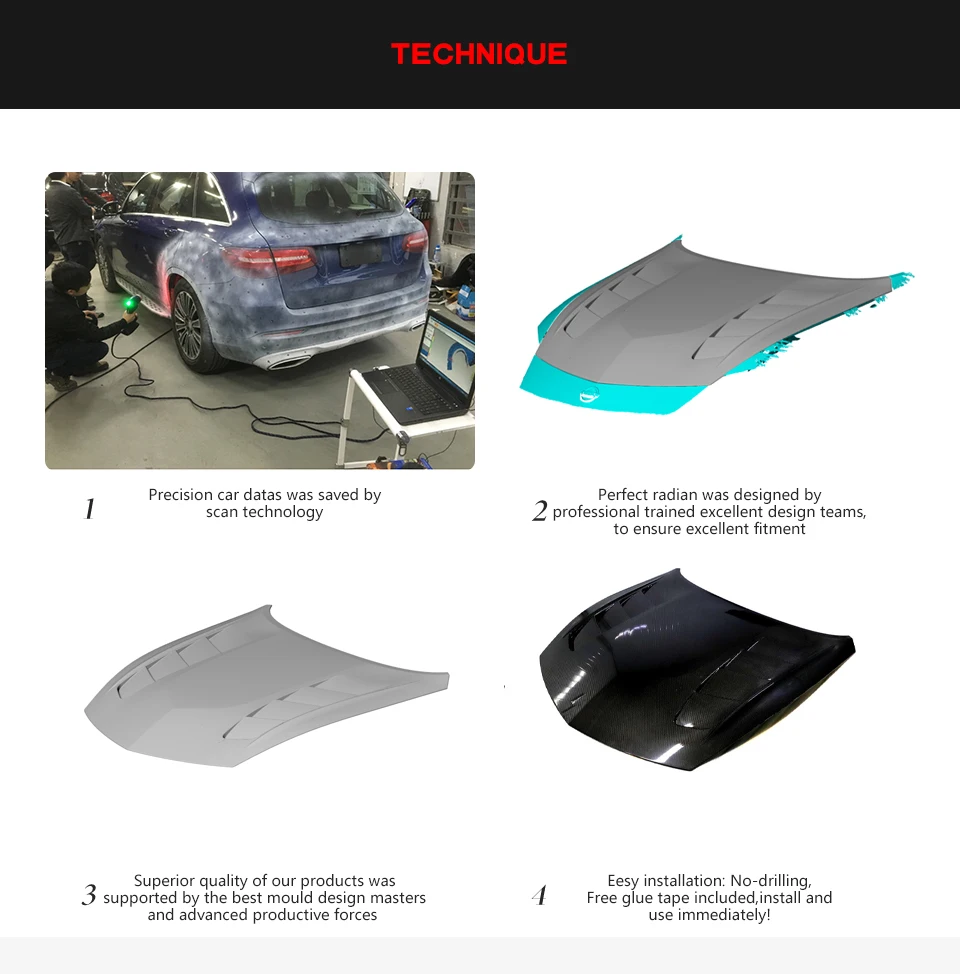 TECHNIQUE

1 Precision car datas was saved by scan technology

2 Perfect radian was designed by professional trained excellent design teams, to ensure excellent fitment

3 Superior quality of our products was supported by the best mould design masters and advanced productive forces

4 Eesy installation: No-drilling, Free glue tape included,install and use immediately!