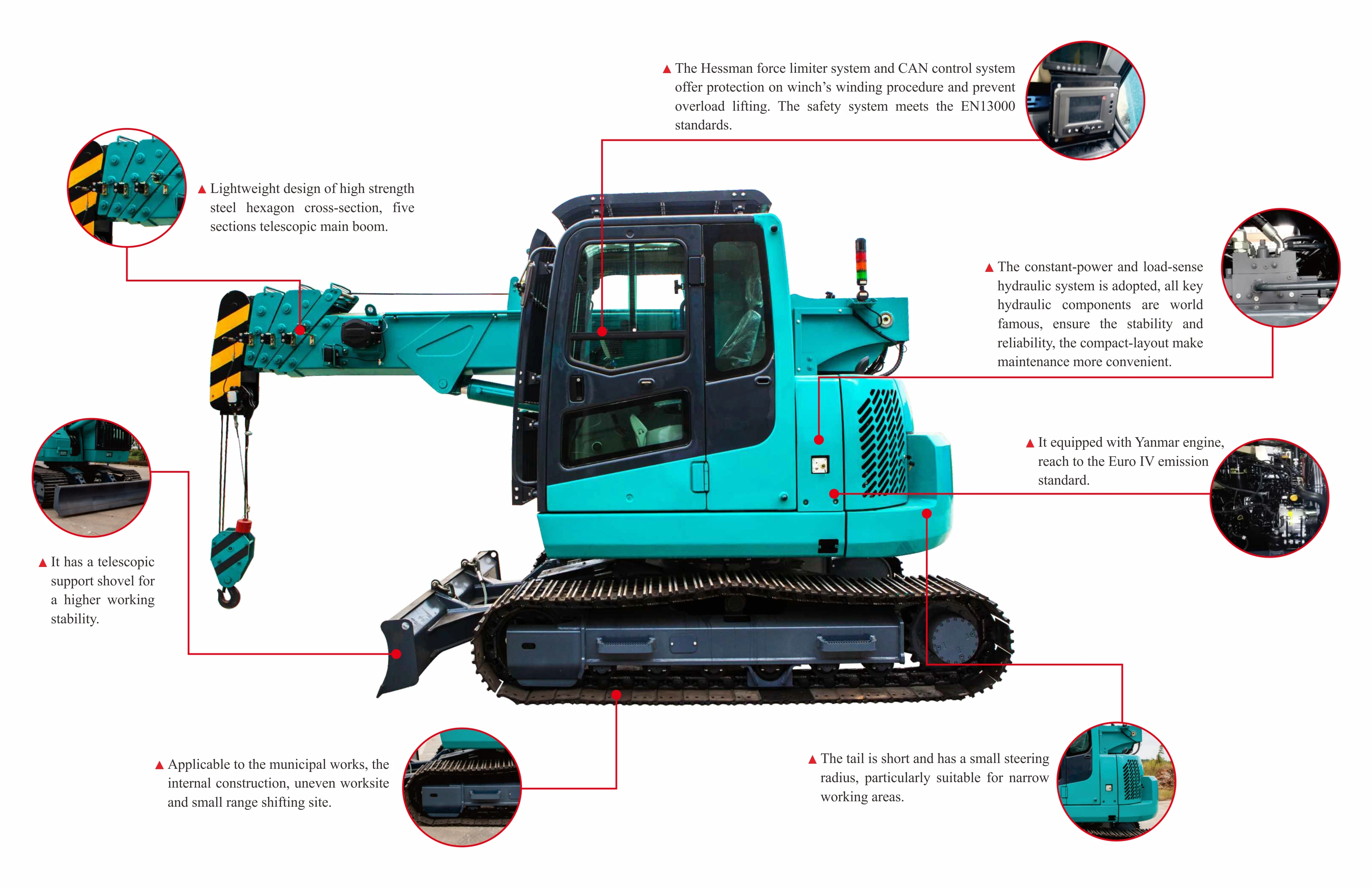 ▲ The Hessman force limiter system and CAN control system offer protection on winch's winding procedure and prevent overload lifting. The safety system meets the EN13000 standards.

▲ Lightweight design of high strength steel hexagon cross-section, five sections telescopic main boom.

▲ The constant-power and load-sense hydraulic system is adopted, all key hydraulic components are world famous, ensure the stability and reliability, the compact-layout make maintenance more convenient.

▲ It equipped with Yanmar engine, reach to the Euro IV emission standard.

▲ It has a telescopic support shovel for a higher working stability.

▲ Applicable to the municipal works, the internal construction, uneven worksite and small range shifting site.

▲ The tail is short and has a small steering radius, particularly suitable for narrow working areas.