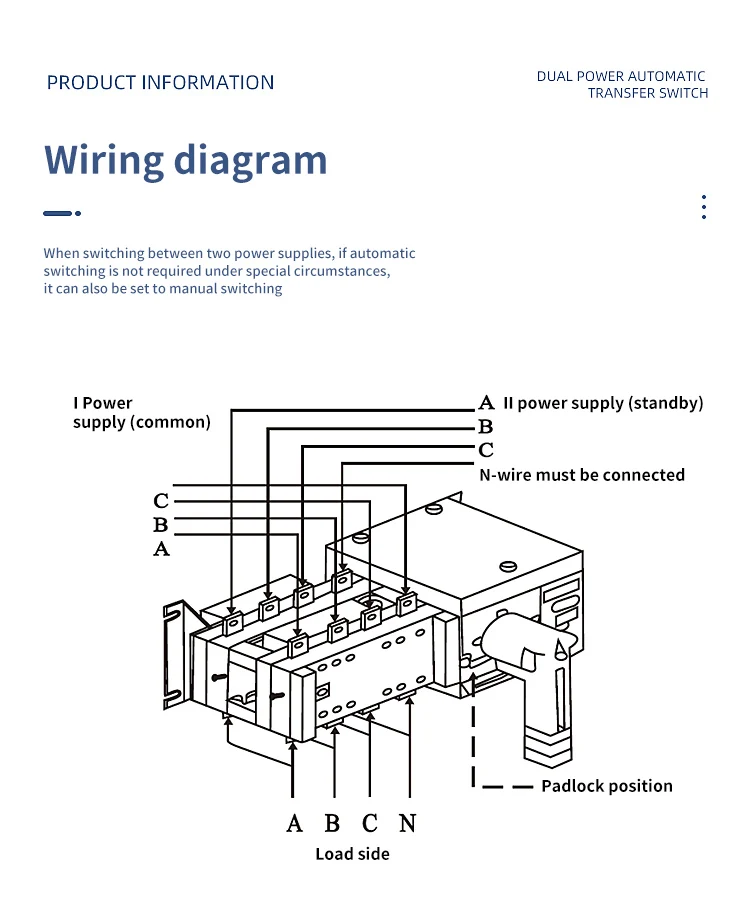 PRODUCT INFORMATION

DUAL POWER AUTOMATIC TRANSFER SWITCH

Wiring diagram

When switching between two power supplies, if automatic switching is not required under special circumstances, it can also be set to manual switching

I Power supply (common)

A II power supply (standby)
B
C
N-wire must be connected

C
B
A

Padlock position

A B C N
Load side