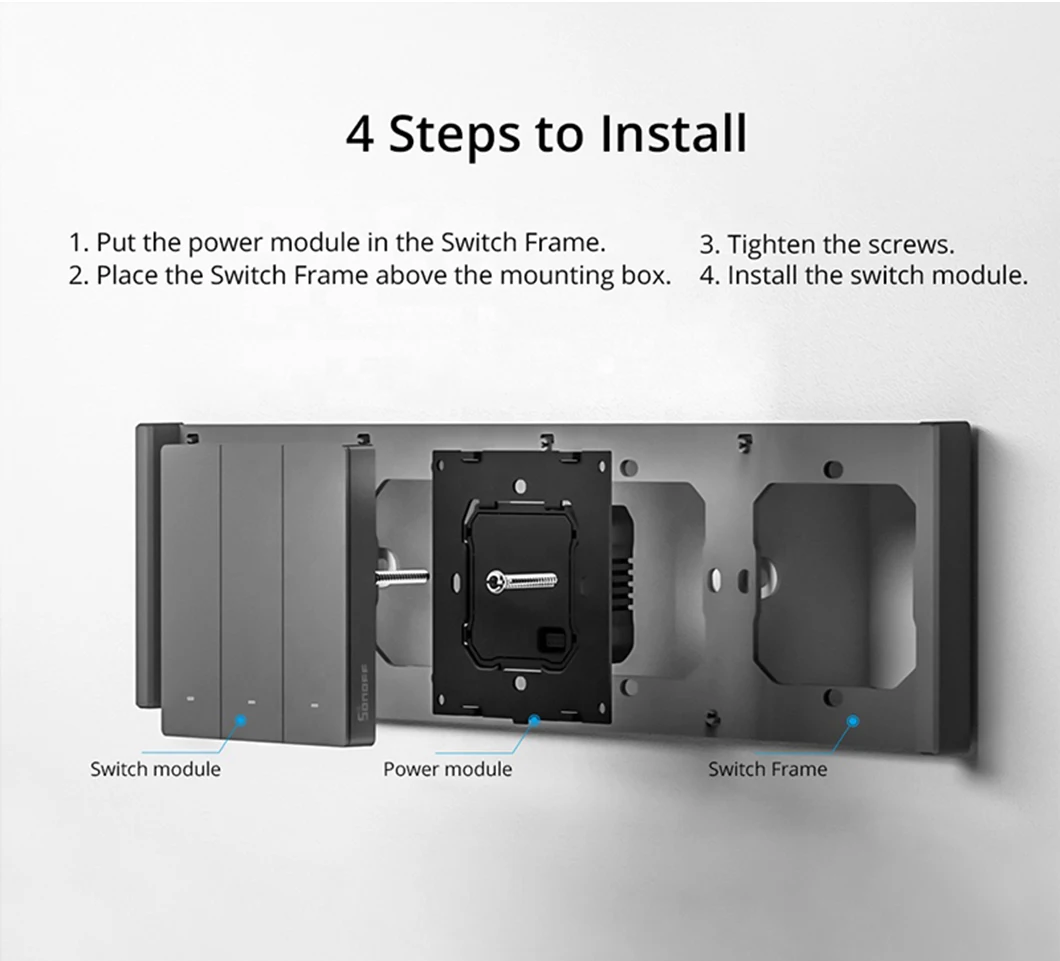 4 Steps to Install

1. Put the power module in the Switch Frame.
2. Place the Switch Frame above the mounting box.

3. Tighten the screws.
4. Install the switch module.

Sonoff

Switch module

Power module

Switch Frame