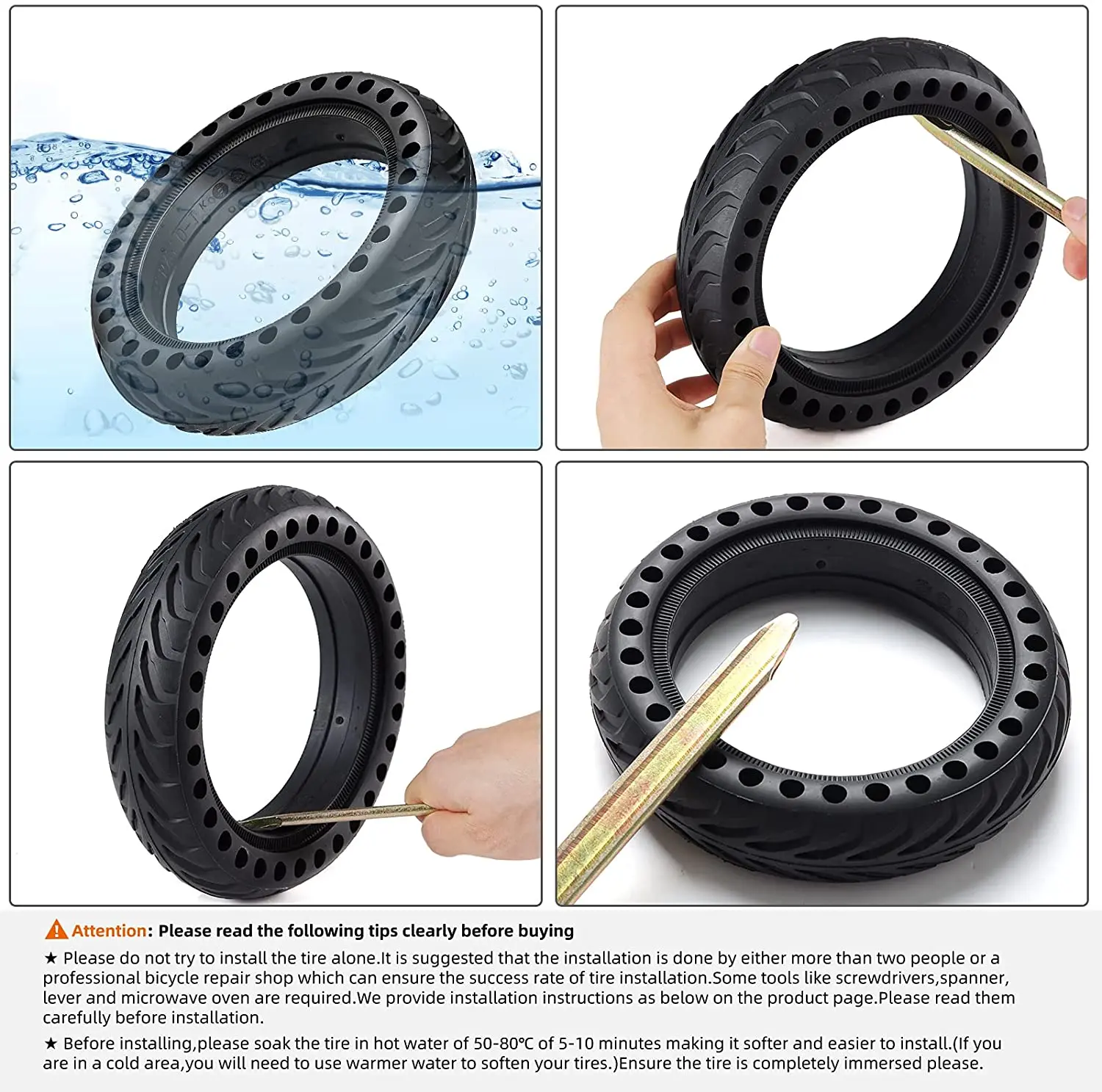 Attention: Please read the following tips clearly before buying

★ Please do not try to install the tire alone.It is suggested that the installation is done by either more than two people or a professional bicycle repair shop which can ensure the success rate of tire installation.Some tools like screwdrivers,spanner, lever and microwave oven are required.We provide installation instructions as below on the product page.Please read them carefully before installation.

★ Before installing,please soak the tire in hot water of 50-80℃ of 5-10 minutes making it softer and easier to install.(If you are in a cold area,you will need to use warmer water to soften your tires.)Ensure the tire is completely immersed please.