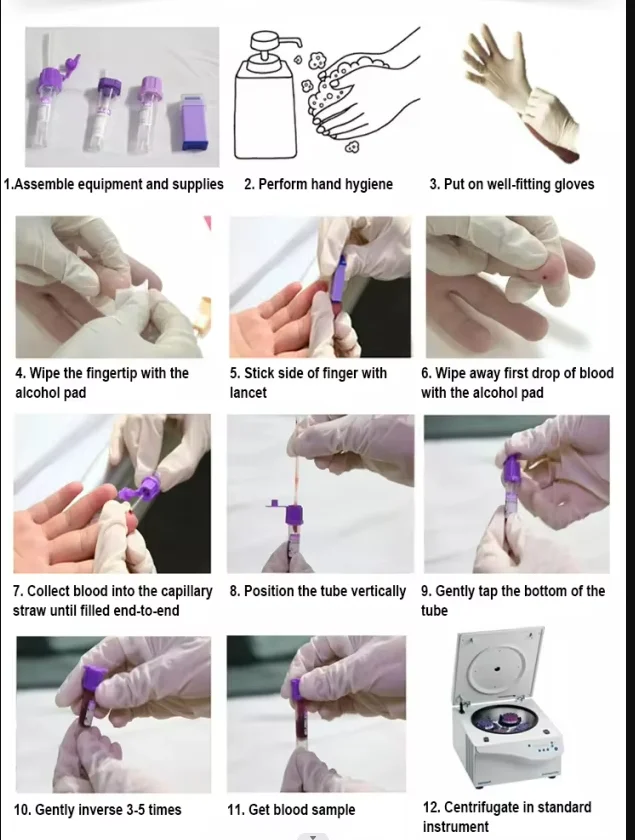 1.Assemble equipment and supplies

2. Perform hand hygiene

3. Put on well-fitting gloves

4. Wipe the fingertip with the alcohol pad

5. Stick side of finger with lancet

6. Wipe away first drop of blood with the alcohol pad

7. Collect blood into the capillary straw until filled end-to-end

8. Position the tube vertically

9. Gently tap the bottom of the tube

10. Gently inverse 3-5 times

11. Get blood sample

12. Centrifugate in standard instrument