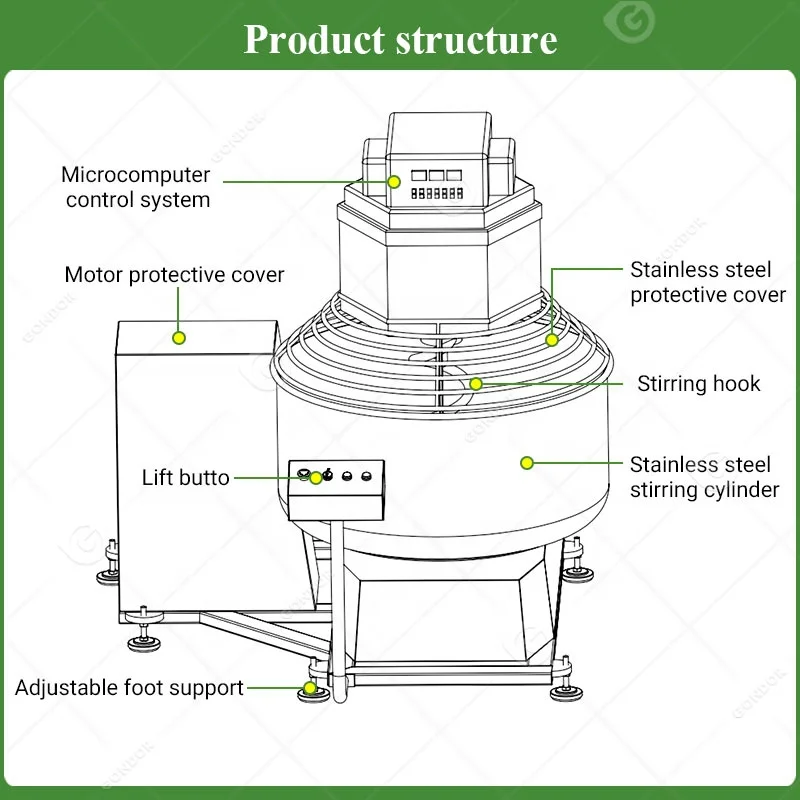 Product structure

Microcomputer control system

Motor protective cover

Stainless steel protective cover

Stirring hook

Lift butto

Stainless steel stirring cylinder

Adjustable foot support