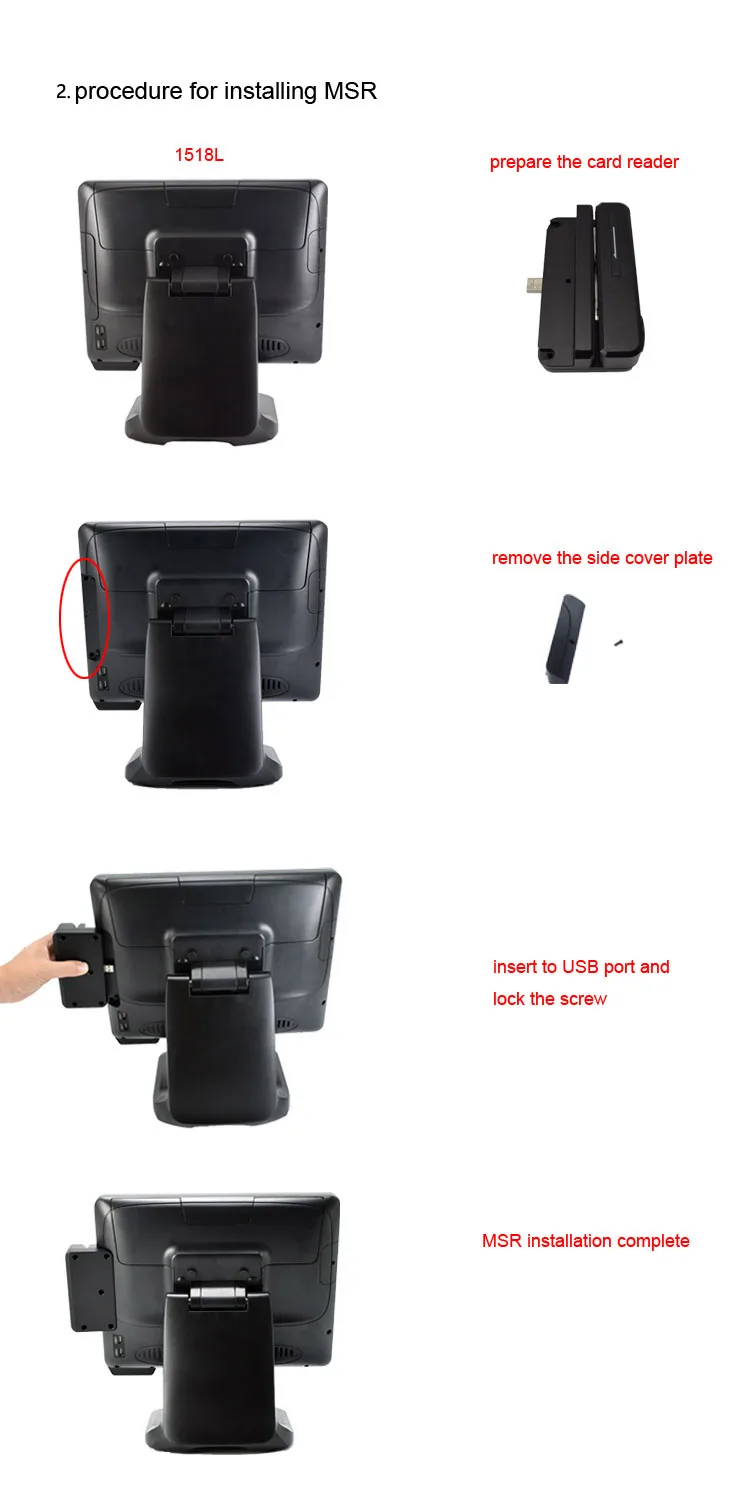 2. procedure for installing MSR

1518L

prepare the card reader

remove the side cover plate

insert to USB port and lock the screw

MSR installation complete