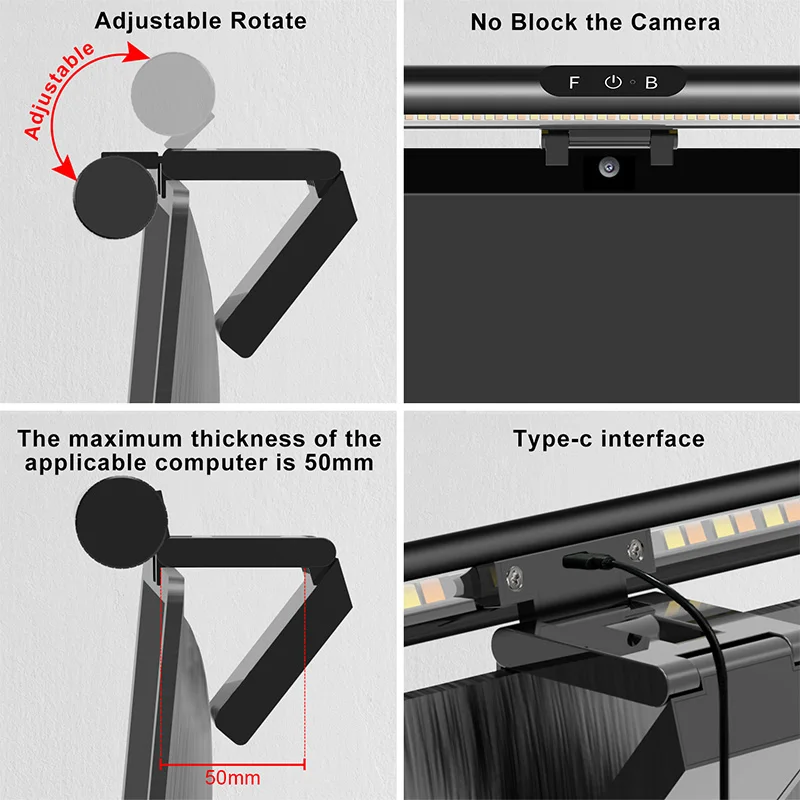 Adjustable Rotate

Adjustable

No Block the Camera

F B

The maximum thickness of the applicable computer is 50mm

50mm

Type-c interface