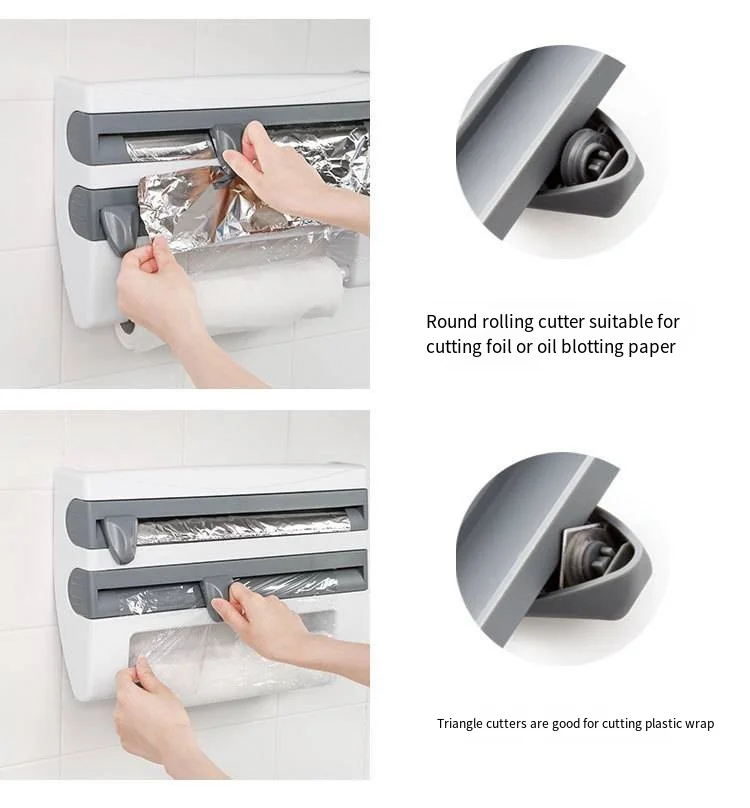 Round rolling cutter suitable for cutting foil or oil blotting paper

Triangle cutters are good for cutting plastic wrap