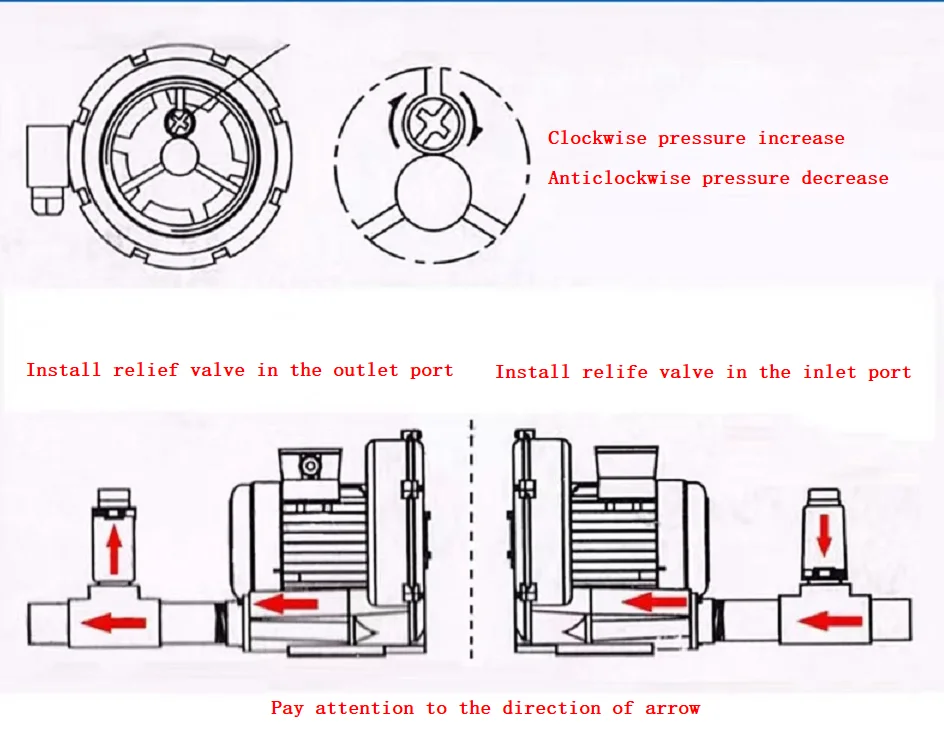 Clockwise pressure increase
Anticlockwise pressure decrease

Install relief valve in the outlet port

Install relife valve in the inlet port

Pay attention to the direction of arrow