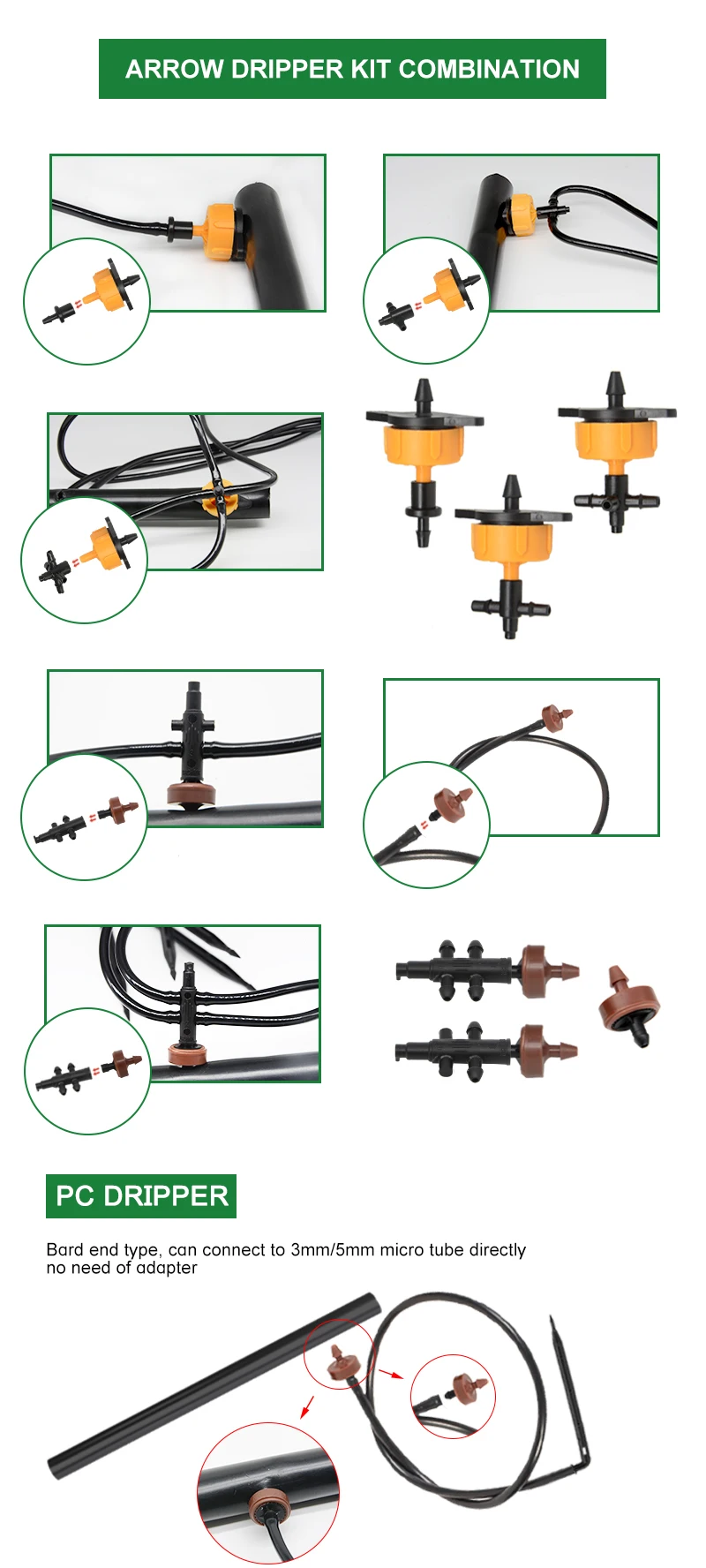 ARROW DRIPPER KIT COMBINATION

PC DRIPPER

Bard end type, can connect to 3mm/5mm micro tube directly no need of adapter