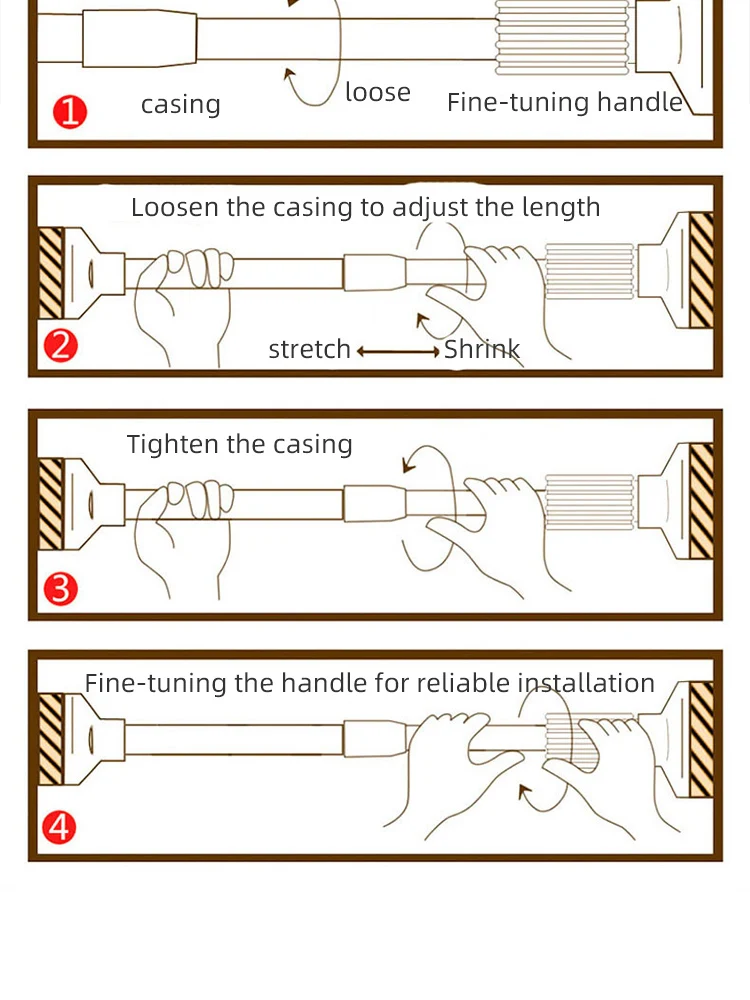 1 casing loose Fine-tuning handle

Loosen the casing to adjust the length

2 stretch ⟷ Shrink

Tighten the casing

3

Fine-tuning the handle for reliable installation

4