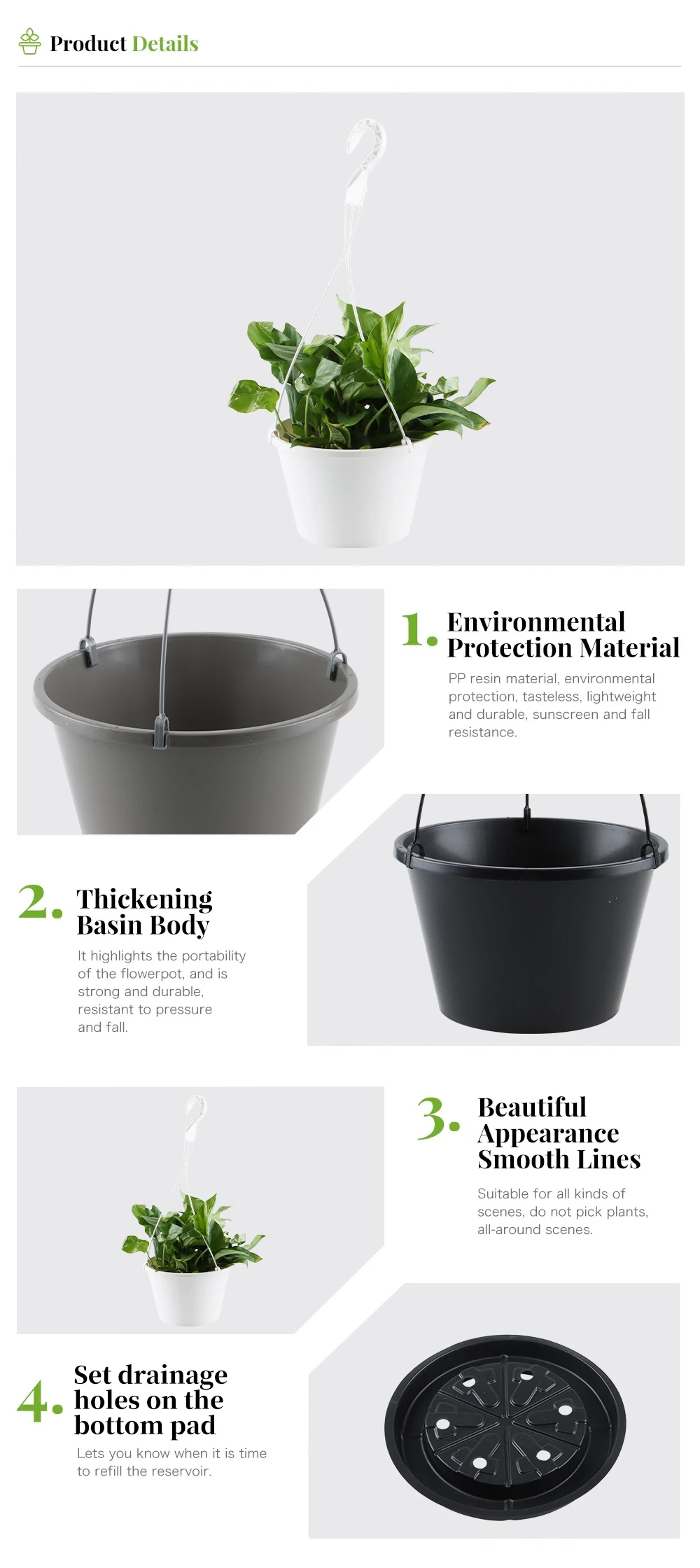 Product Details

1. Environmental Protection Material

PP resin material, environmental protection, tasteless, lightweight and durable, sunscreen and fall resistance.

2. Thickening Basin Body

It highlights the portability of the flowerpot, and is strong and durable, resistant to pressure and fall.

3. Beautiful Appearance Smooth Lines

Suitable for all kinds of scenes, do not pick plants, all-around scenes.

4. Set drainage holes on the bottom pad

Lets you know when it is time to refill the reservoir.