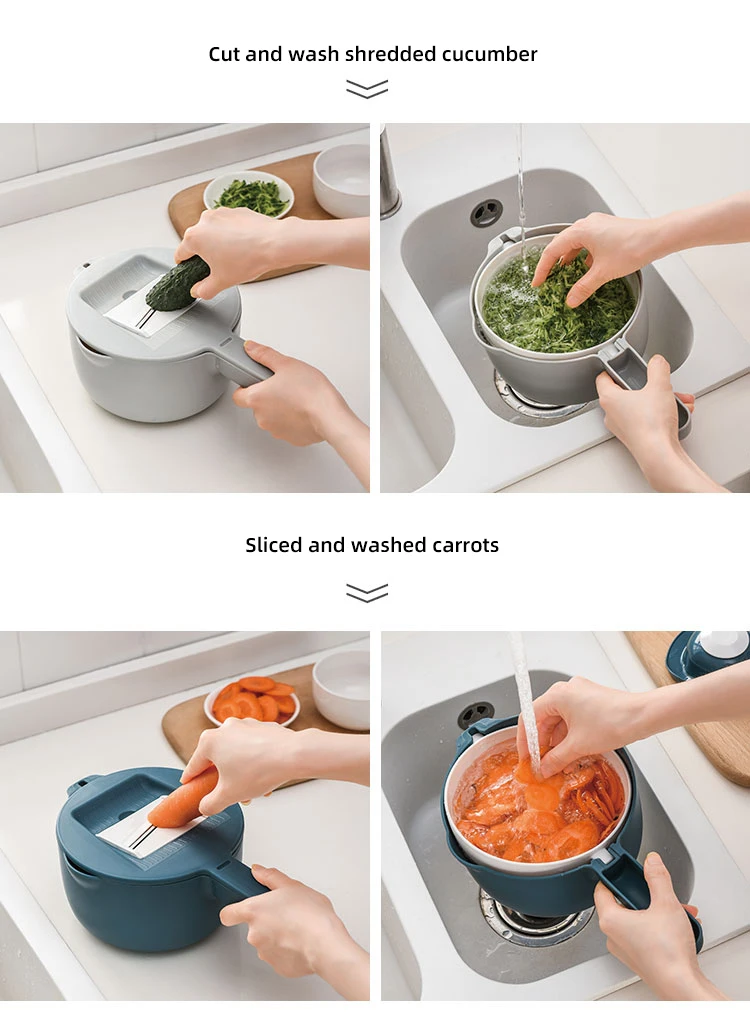 Cut and wash shredded cucumber

Sliced and washed carrots