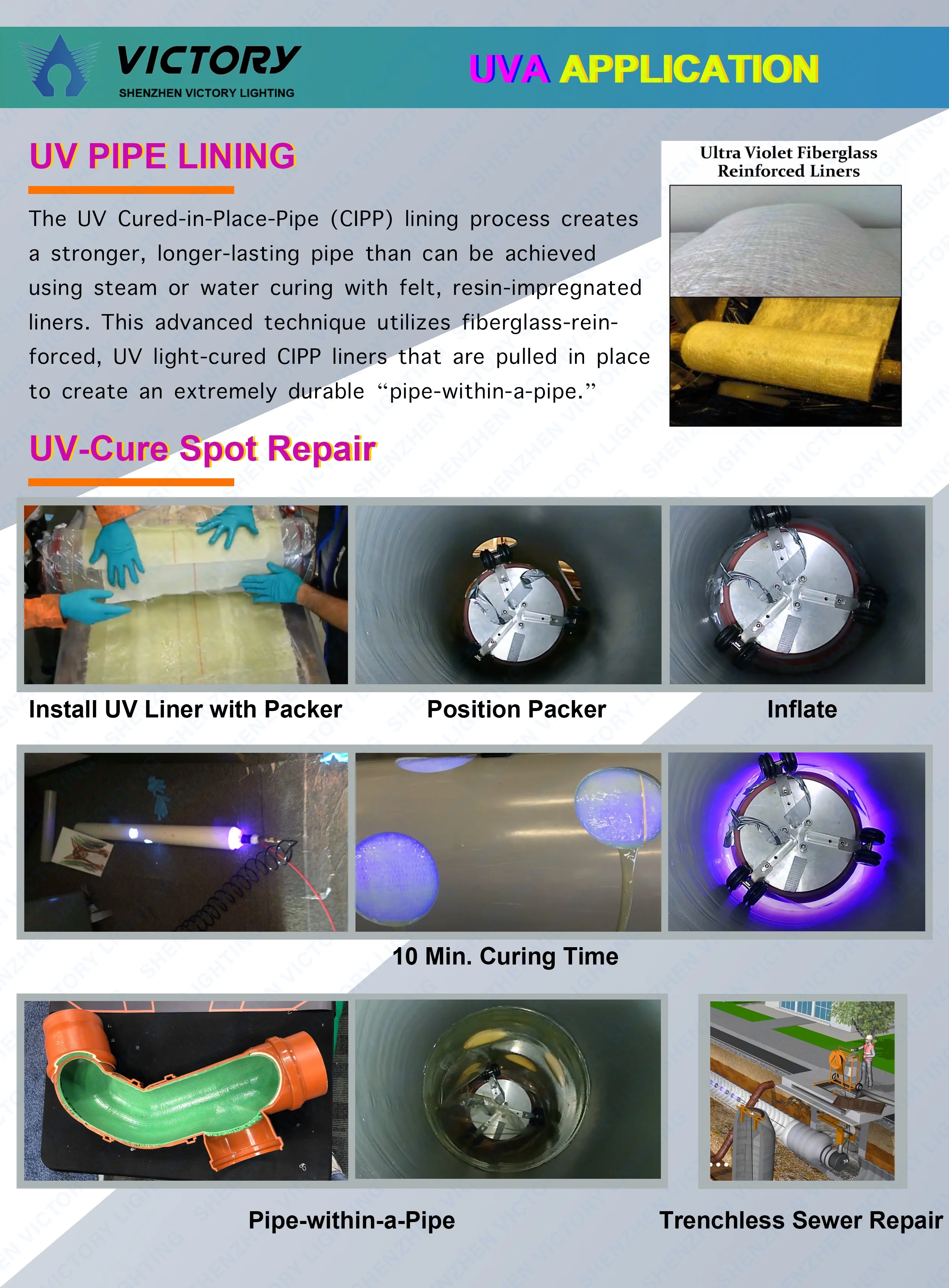 VICTORY
SHENZHEN VICTORY LIGHTING

UVA APPLICATION

UV PIPE LINING

The UV Cured-in-Place-Pipe (CIPP) lining process creates a stronger, longer-lasting pipe than can be achieved using steam or water curing with felt, resin-impregnated liners. This advanced technique utilizes fiberglass-reinforced, UV light-cured CIPP liners that are pulled in place to create an extremely durable “pipe-within-a-pipe.”

Ultra Violet Fiberglass Reinforced Liners

UV-Cure Spot Repair

Install UV Liner with Packer

Position Packer

Inflate

10 Min. Curing Time

Pipe-within-a-Pipe

Trenchless Sewer Repair