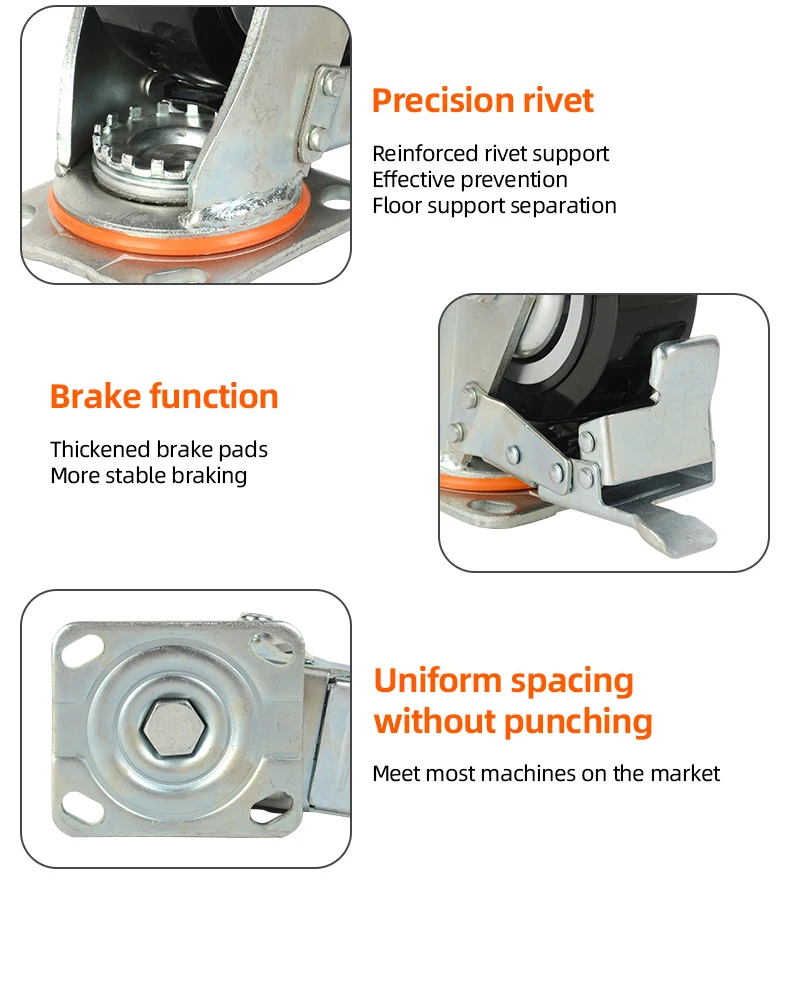 Precision rivet

Reinforced rivet support
Effective prevention
Floor support separation

Brake function

Thickened brake pads
More stable braking

Uniform spacing without punching

Meet most machines on the market