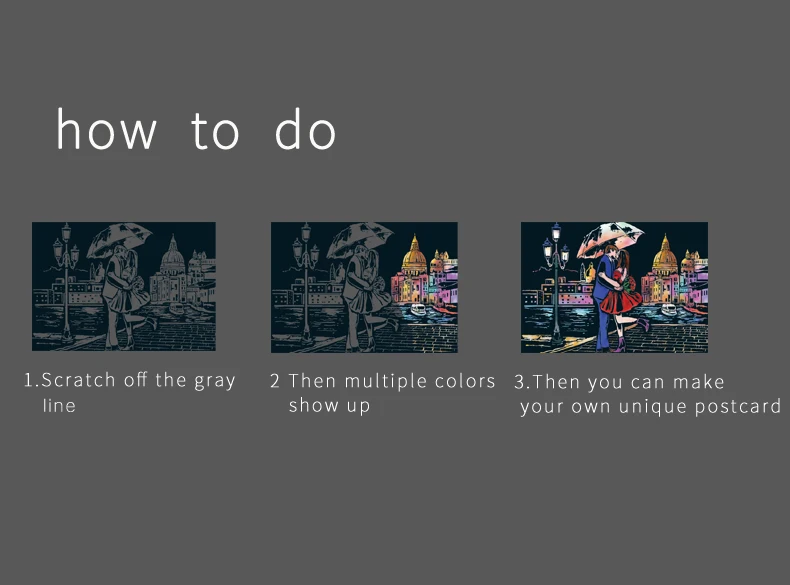 how to do

1.Scratch off the gray line

2 Then multiple colors show up

3.Then you can make your own unique postcard