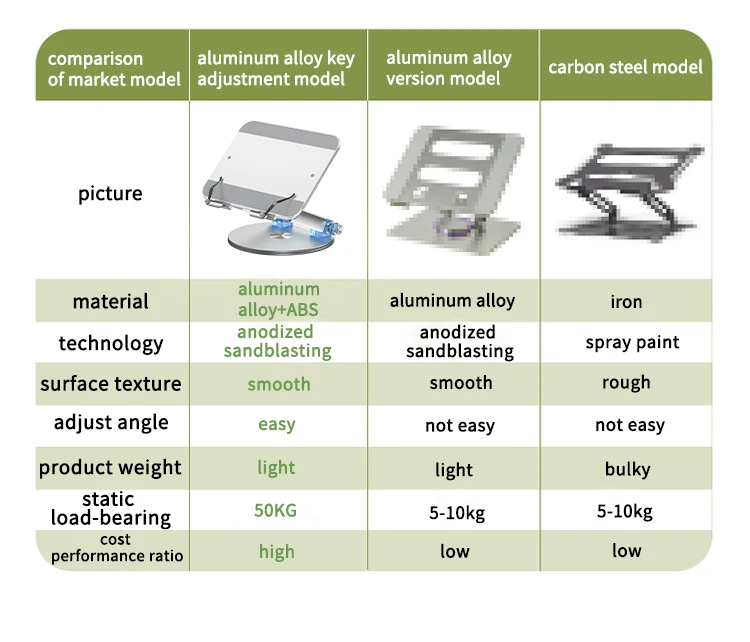 | comparison of market model | aluminum alloy key adjustment model | aluminum alloy version model | carbon steel model |
|---|---|---|---|
| picture | | | |
| material | aluminum alloy+ABS | aluminum alloy | iron |
| technology | anodized sandblasting | anodized sandblasting | spray paint |
| surface texture | smooth | smooth | rough |
| adjust angle | easy | not easy | not easy |
| product weight | light | light | bulky |
| static load-bearing | 50KG | 5-10kg | 5-10kg |
| cost performance ratio | high | low | low |