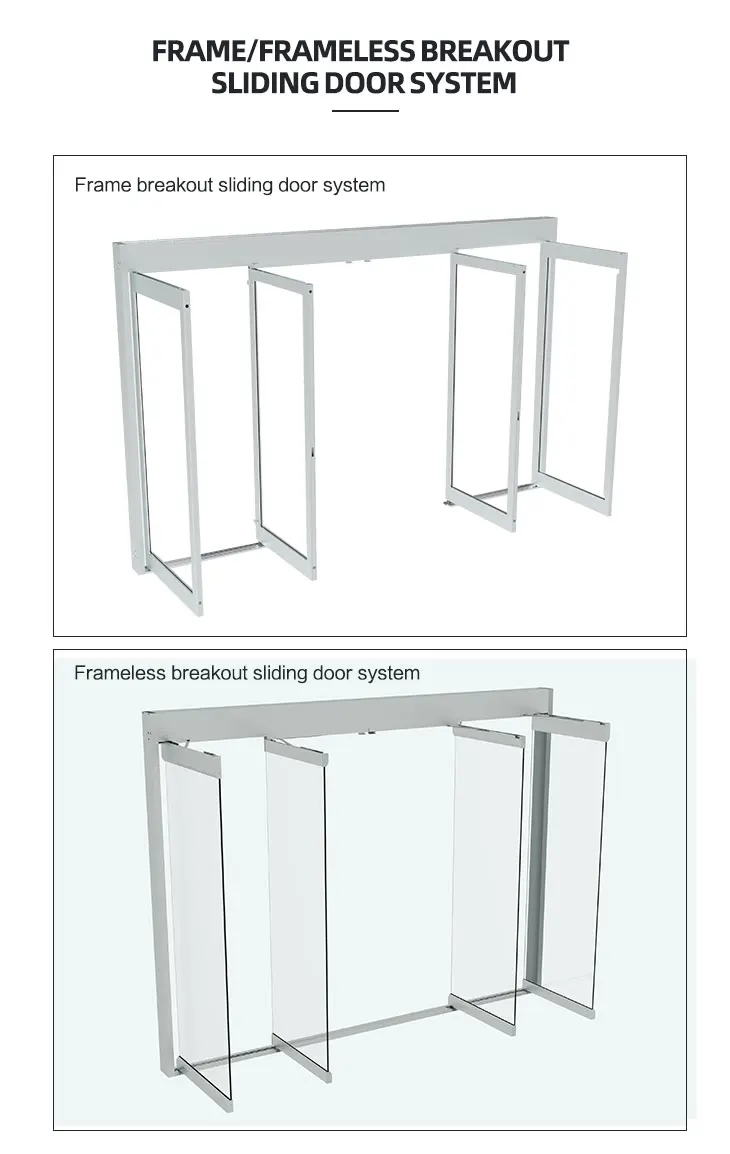 FRAME/FRAMELESS BREAKOUT SLIDING DOOR SYSTEM

Frame breakout sliding door system

Frameless breakout sliding door system