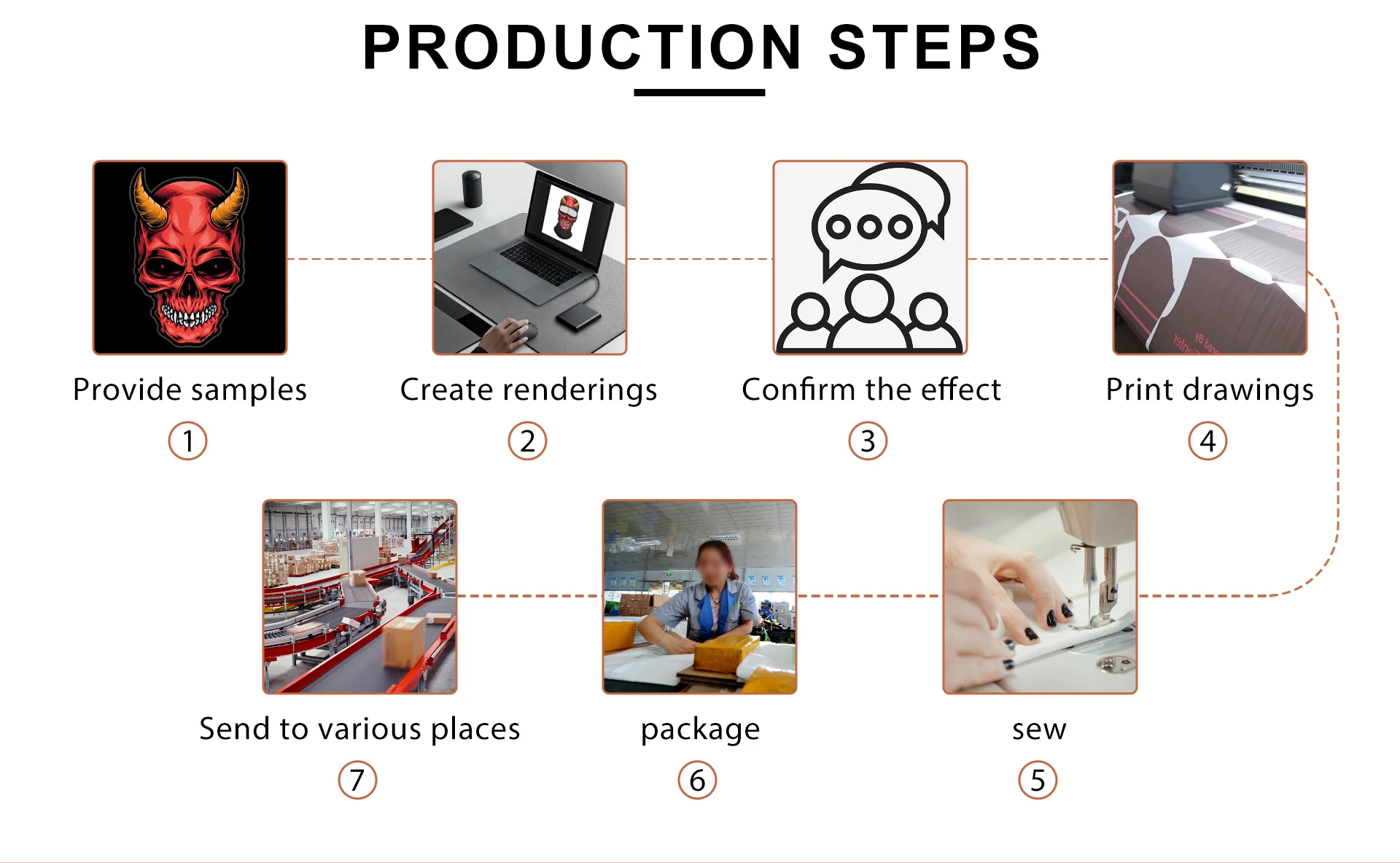 PRODUCTION STEPS

Provide samples
1

Create renderings
2

Confirm the effect
3

Print drawings
4

Send to various places
7

package
6

sew
5