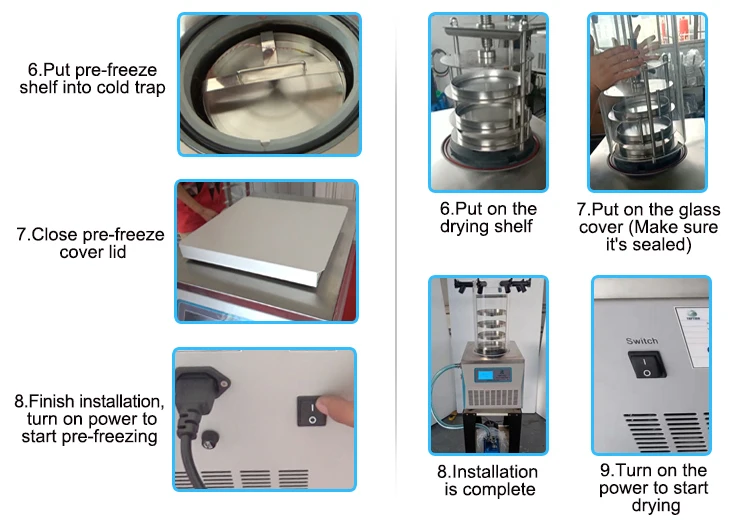 6.Put pre-freeze shelf into cold trap

7.Close pre-freeze cover lid

8.Finish installation, turn on power to start pre-freezing

6.Put on the drying shelf

7.Put on the glass cover (Make sure it's sealed)

8.Installation is complete

Switch

9.Turn on the power to start drying