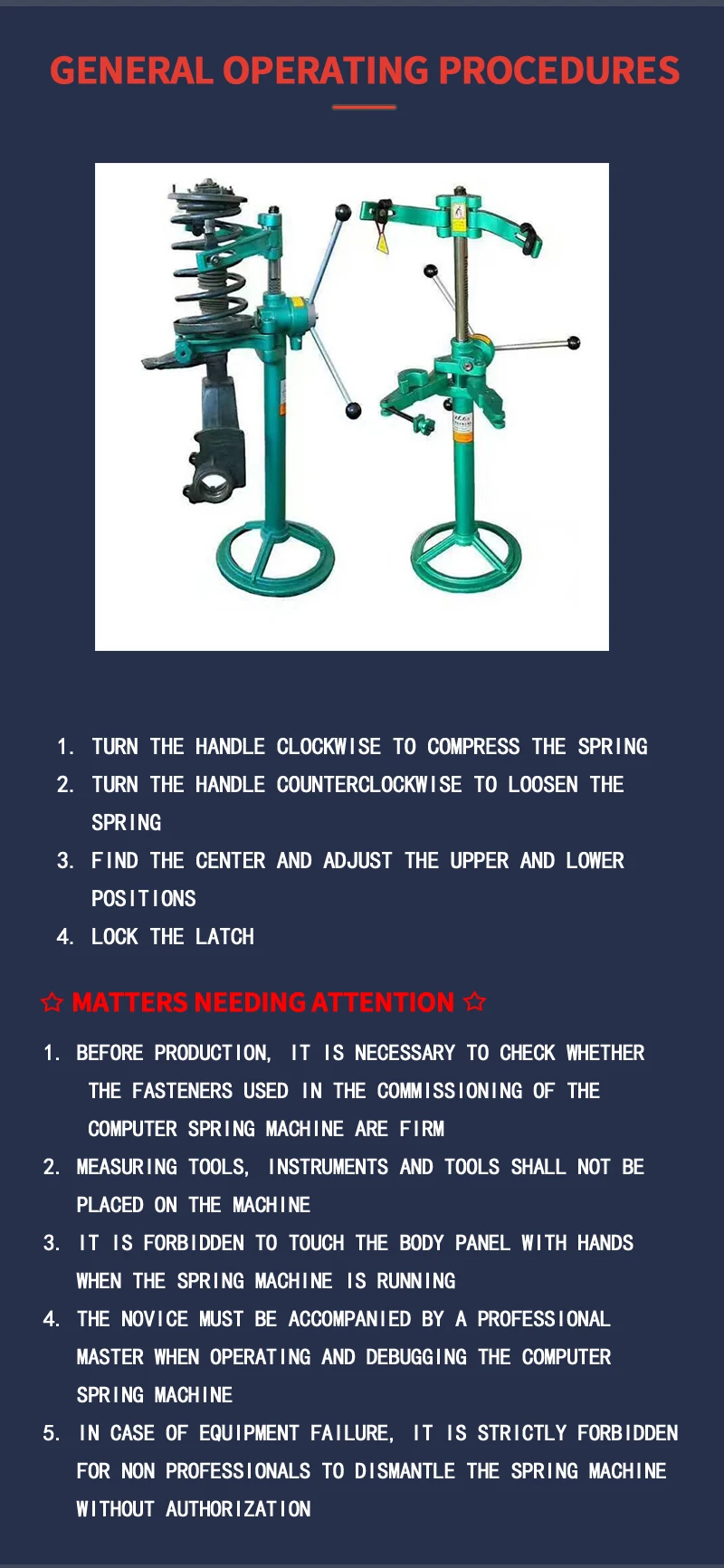 GENERAL OPERATING PROCEDURES

1. TURN THE HANDLE CLOCKWISE TO COMPRESS THE SPRING
2. TURN THE HANDLE COUNTERCLOCKWISE TO LOOSEN THE SPRING
3. FIND THE CENTER AND ADJUST THE UPPER AND LOWER POSITIONS
4. LOCK THE LATCH

☆ MATTERS NEEDING ATTENTION ☆

1. BEFORE PRODUCTION, IT IS NECESSARY TO CHECK WHETHER THE FASTENERS USED IN THE COMMISSIONING OF THE COMPUTER SPRING MACHINE ARE FIRM
2. MEASURING TOOLS, INSTRUMENTS AND TOOLS SHALL NOT BE PLACED ON THE MACHINE
3. IT IS FORBIDDEN TO TOUCH THE BODY PANEL WITH HANDS WHEN THE SPRING MACHINE IS RUNNING
4. THE NOVICE MUST BE ACCOMPANIED BY A PROFESSIONAL MASTER WHEN OPERATING AND DEBUGGING THE COMPUTER SPRING MACHINE
5. IN CASE OF EQUIPMENT FAILURE, IT IS STRICTLY FORBIDDEN FOR NON PROFESSIONALS TO DISMANTLE THE SPRING MACHINE WITHOUT AUTHORIZATION