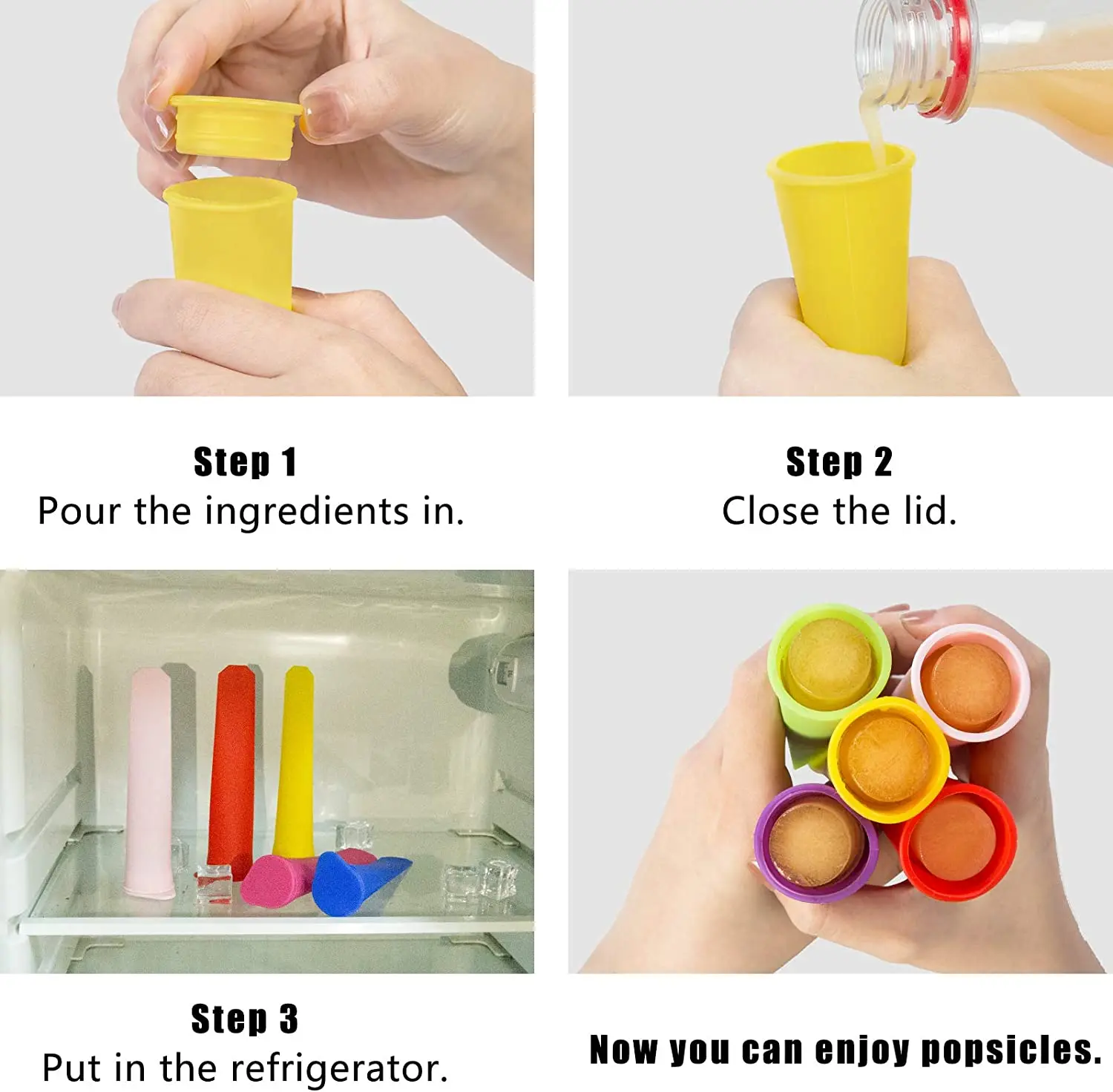 Step 1
Pour the ingredients in.

Step 2
Close the lid.

Step 3
Put in the refrigerator.

Now you can enjoy popsicles.