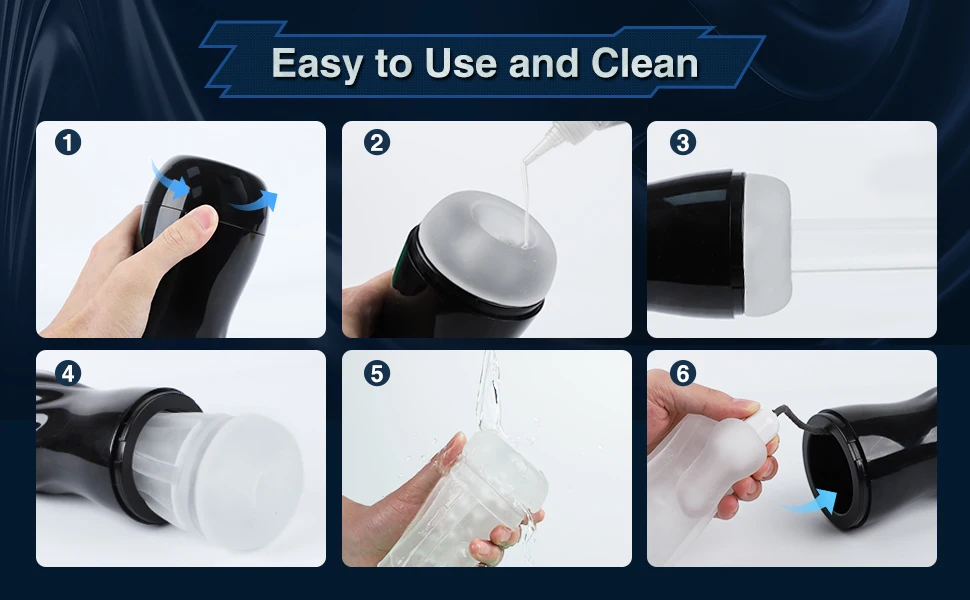 Easy to Use and Clean

1

2

3

4

5

6