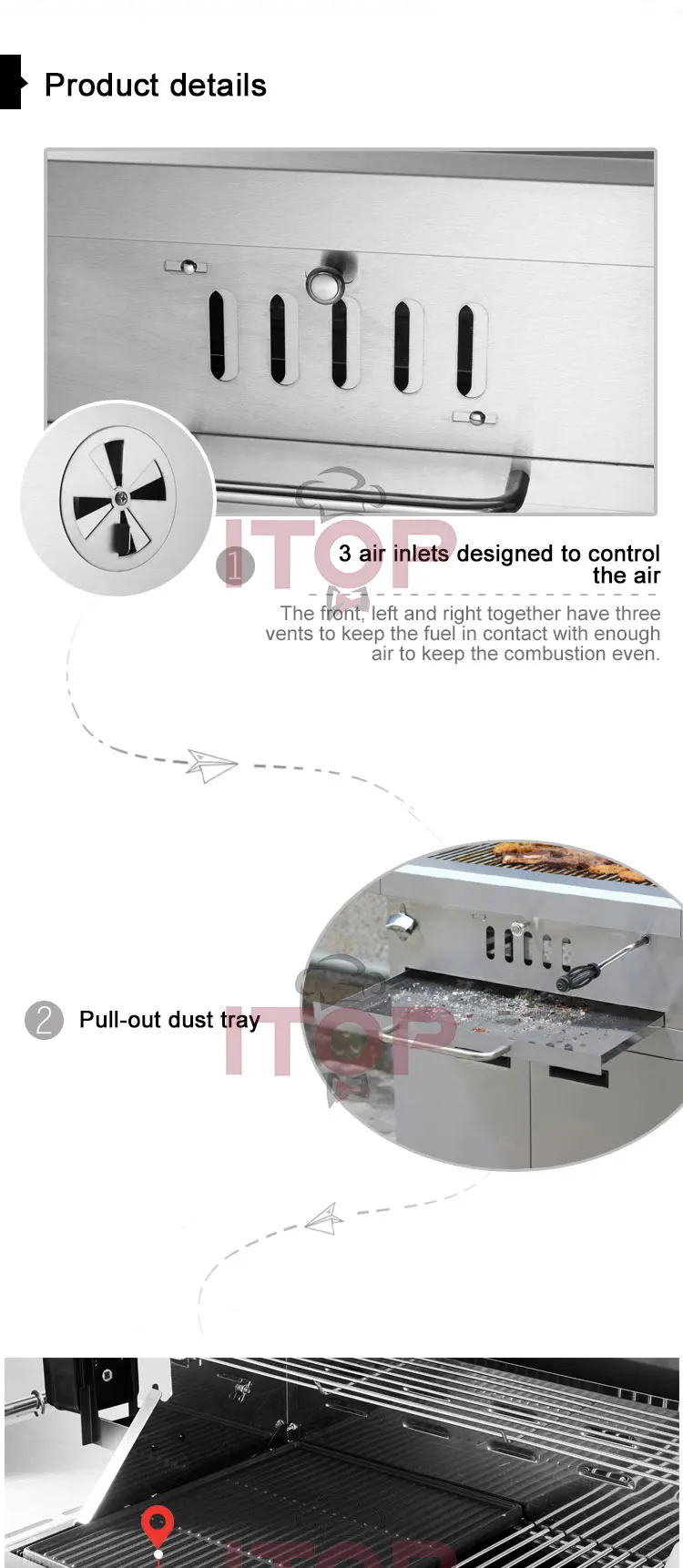 Product details

ITOP

1

3 air inlets designed to control the air

The front, left and right together have three vents to keep the fuel in contact with enough air to keep the combustion even.

2

Pull-out dust tray

ITOP

ITOP