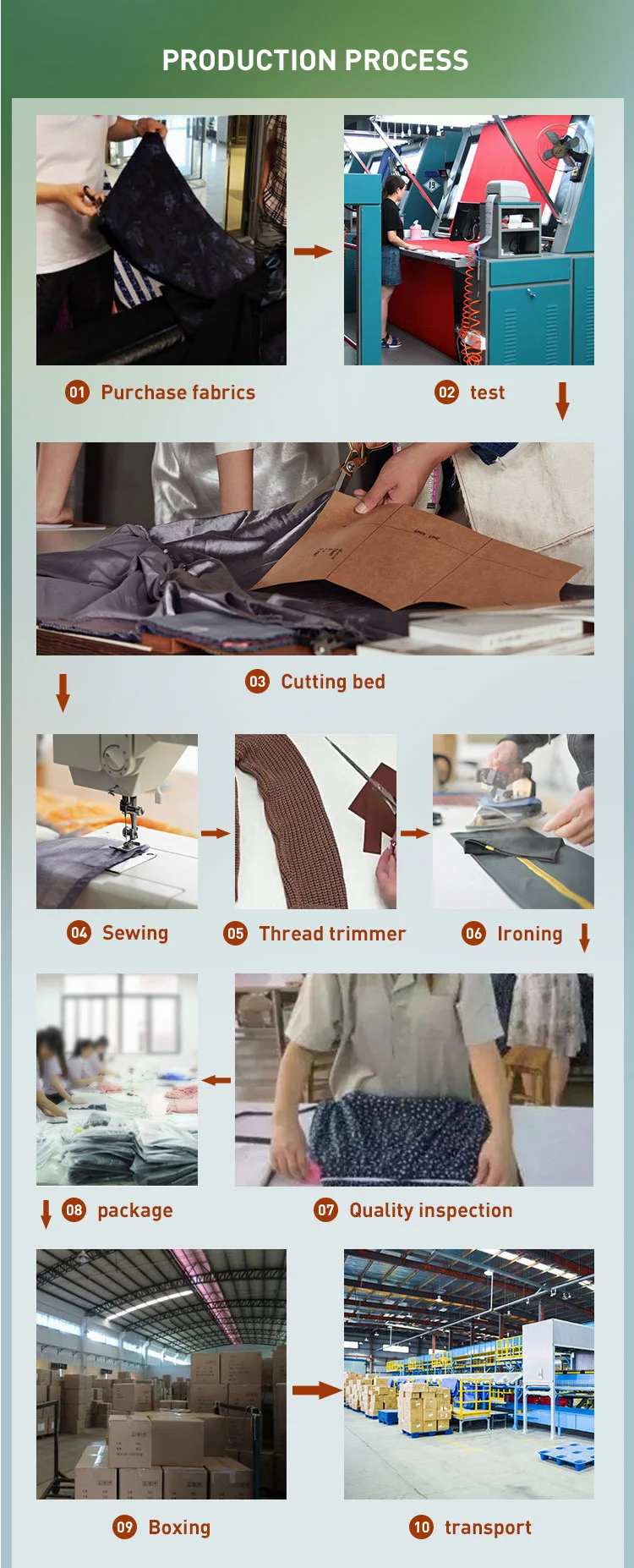 PRODUCTION PROCESS

01 Purchase fabrics

02 test

03 Cutting bed

04 Sewing

05 Thread trimmer

06 Ironing

08 package

07 Quality inspection

09 Boxing

10 transport