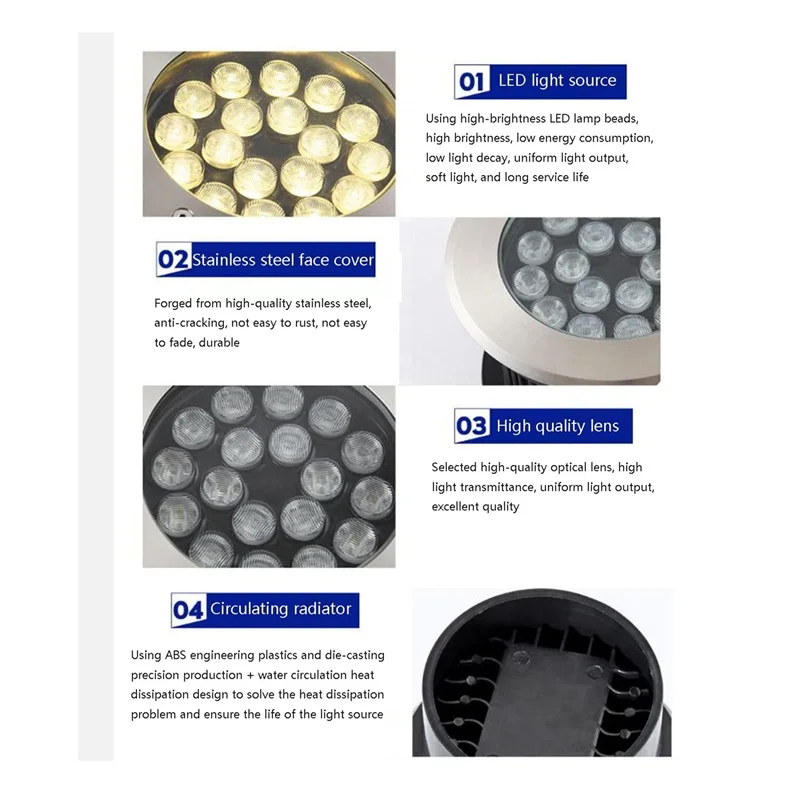 01 LED light source

Using high-brightness LED lamp beads, high brightness, low energy consumption, low light decay, uniform light output, soft light, and long service life

02 Stainless steel face cover

Forged from high-quality stainless steel, anti-cracking, not easy to rust, not easy to fade, durable

03 High quality lens

Selected high-quality optical lens, high light transmittance, uniform light output, excellent quality

04 Circulating radiator

Using ABS engineering plastics and die-casting precision production + water circulation heat dissipation design to solve the heat dissipation problem and ensure the life of the light source