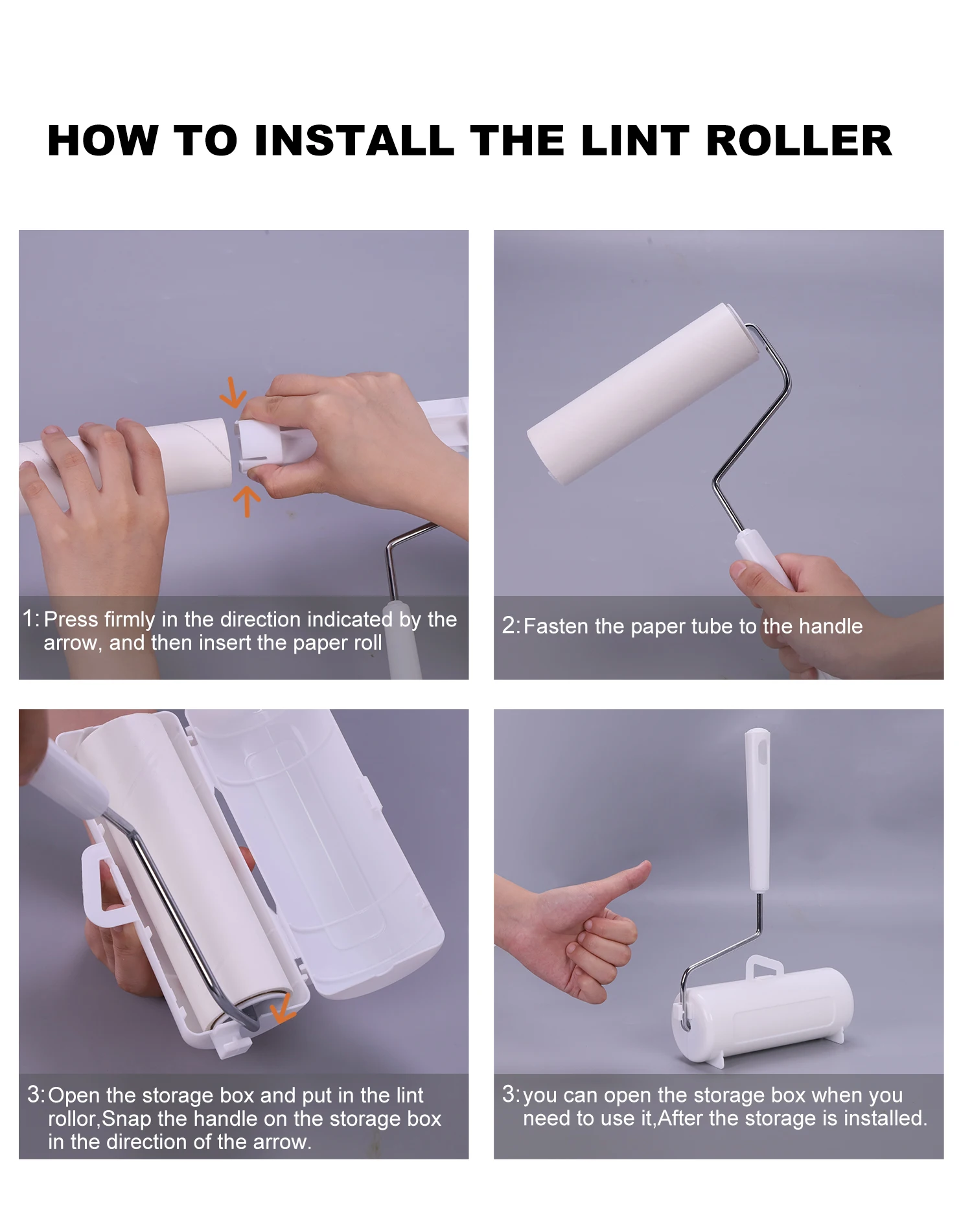 HOW TO INSTALL THE LINT ROLLER

1: Press firmly in the direction indicated by the arrow, and then insert the paper roll

2: Fasten the paper tube to the handle

3: Open the storage box and put in the lint rollor,Snap the handle on the storage box in the direction of the arrow.

3: you can open the storage box when you need to use it,After the storage is installed.