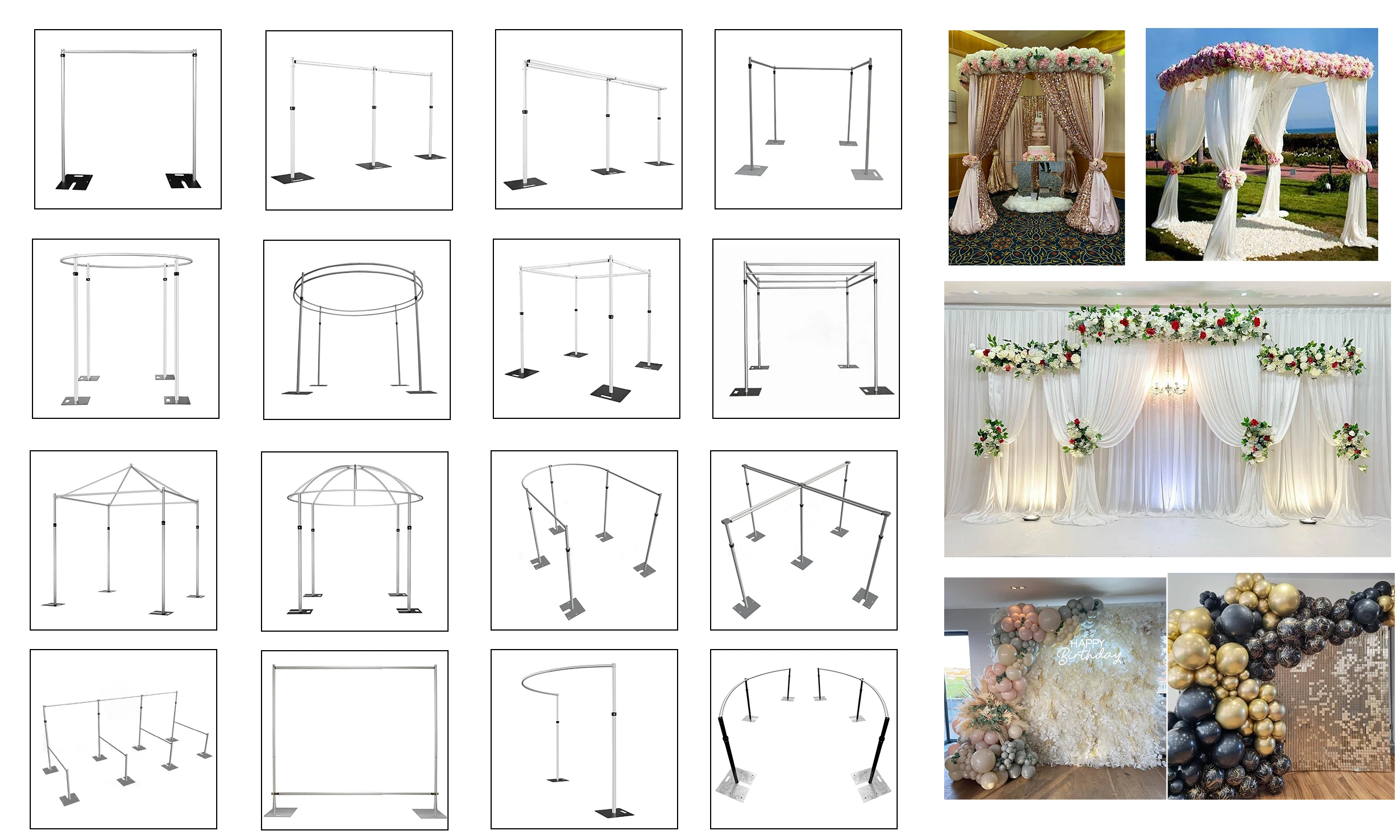 HAPPY
Birthday