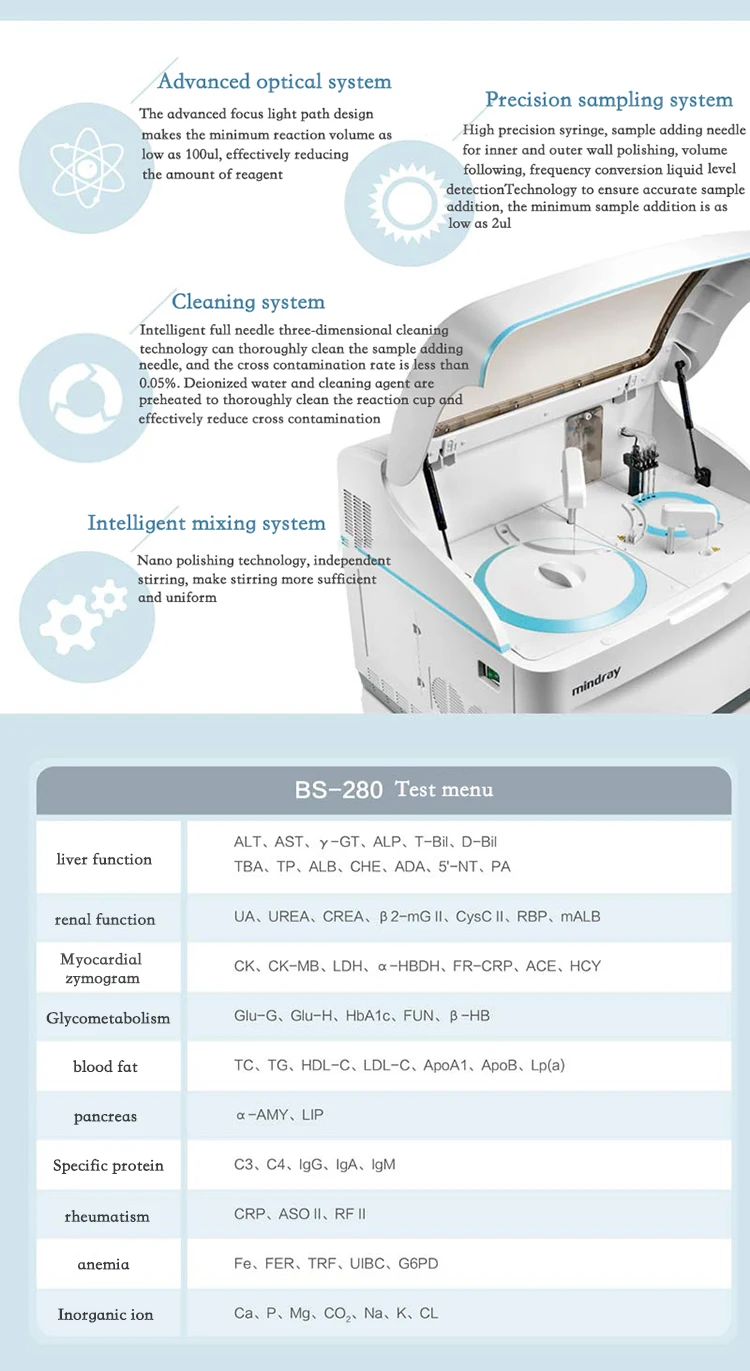 Advanced optical system

The advanced focus light path design makes the minimum reaction volume as low as 100ul, effectively reducing the amount of reagent

Precision sampling system

High precision syringe, sample adding needle for inner and outer wall polishing, volume following, frequency conversion liquid level detectionTechnology to ensure accurate sample addition, the minimum sample addition is as low as 2ul

Cleaning system

Intelligent full needle three-dimensional cleaning technology can thoroughly clean the sample adding needle, and the cross contamination rate is less than 0.05%. Deionized water and cleaning agent are preheated to thoroughly clean the reaction cup and effectively reduce cross contamination

Intelligent mixing system

Nano polishing technology, independent stirring, make stirring more sufficient and uniform

mindray

BS-280 Test menu

| | |
|---|---|
| liver function | ALT、AST、γ-GT、ALP、T-Bil、D-Bil TBA、TP、ALB、CHE、ADA、5'-NT、PA |
| renal function | UA、UREA、CREA、β2-mG II、CysC II、RBP、mALB |
| Myocardial zymogram | CK、CK-MB、LDH、α-HBDH、FR-CRP、ACE、HCY |
| Glycometabolism | Glu-G、Glu-H、HbA1c、FUN、β-HB |
| blood fat | TC、TG、HDL-C、LDL-C、ApoA1、ApoB、Lp(a) |
| pancreas | α-AMY、LIP |
| Specific protein | C3、C4、IgG、IgA、IgM |
| rheumatism | CRP、ASO II、RF II |
| anemia | Fe、FER、TRF、UIBC、G6PD |
| Inorganic ion | Ca、P、Mg、$CO_2$、Na、K、CL |