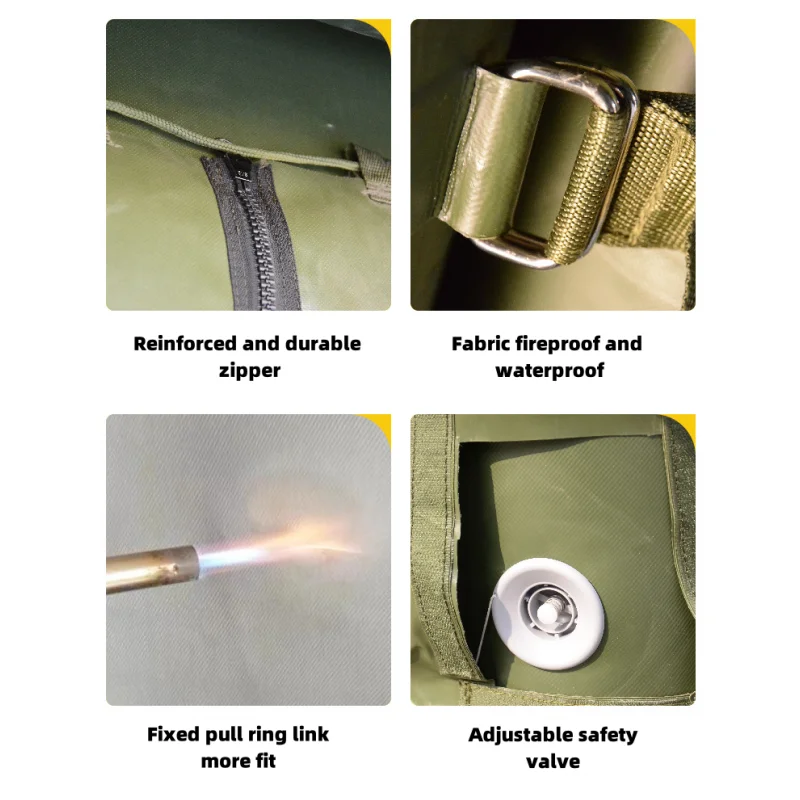 Reinforced and durable zipper

Fabric fireproof and waterproof

Fixed pull ring link more fit

Adjustable safety valve