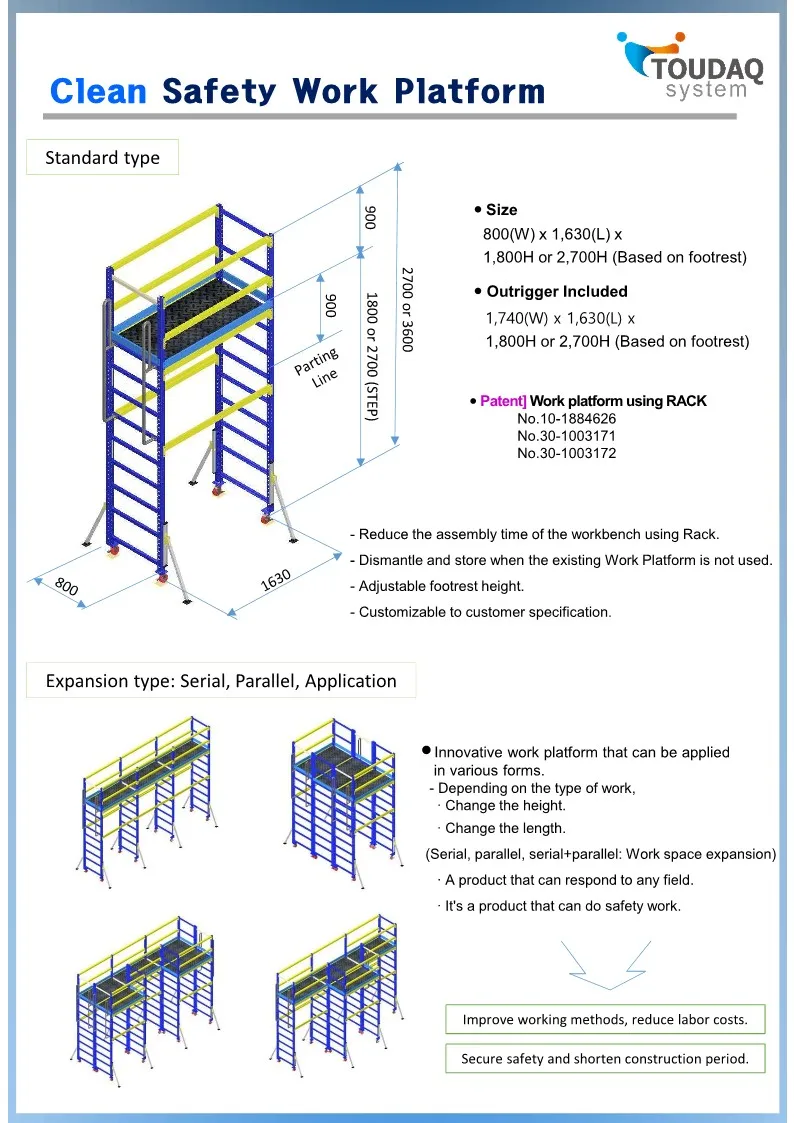 TOUDAQ
system

Clean Safety Work Platform

Standard type

900
900
1800 or 2700 (STEP)
2700 or 3600
Parting Line
800
1630

• Size
800(W) x 1,630(L) x
1,800H or 2,700H (Based on footrest)

• Outrigger Included
1,740(W) x 1,630(L) x
1,800H or 2,700H (Based on footrest)

• Patent] Work platform using RACK
No.10-1884626
No.30-1003171
No.30-1003172

- Reduce the assembly time of the workbench using Rack.
- Dismantle and store when the existing Work Platform is not used.
- Adjustable footrest height.
- Customizable to customer specification.

Expansion type: Serial, Parallel, Application

• Innovative work platform that can be applied in various forms.
- Depending on the type of work,
· Change the height.
· Change the length.
(Serial, parallel, serial+parallel: Work space expansion)
· A product that can respond to any field.
· It's a product that can do safety work.

Improve working methods, reduce labor costs.

Secure safety and shorten construction period.