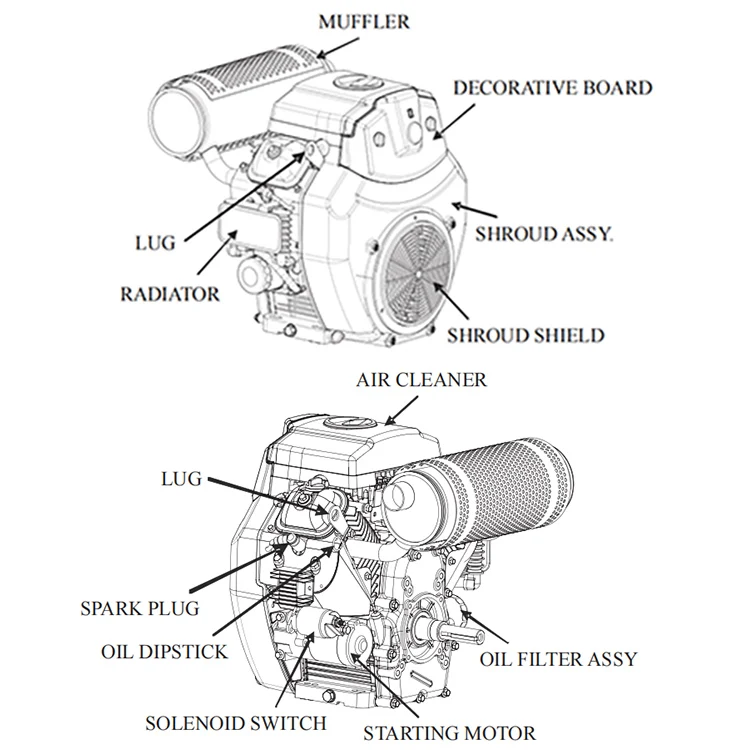 MUFFLER

DECORATIVE BOARD

LUG

SHROUD ASSY.

RADIATOR

SHROUD SHIELD

AIR CLEANER

LUG

SPARK PLUG

OIL DIPSTICK

OIL FILTER ASSY

SOLENOID SWITCH

STARTING MOTOR