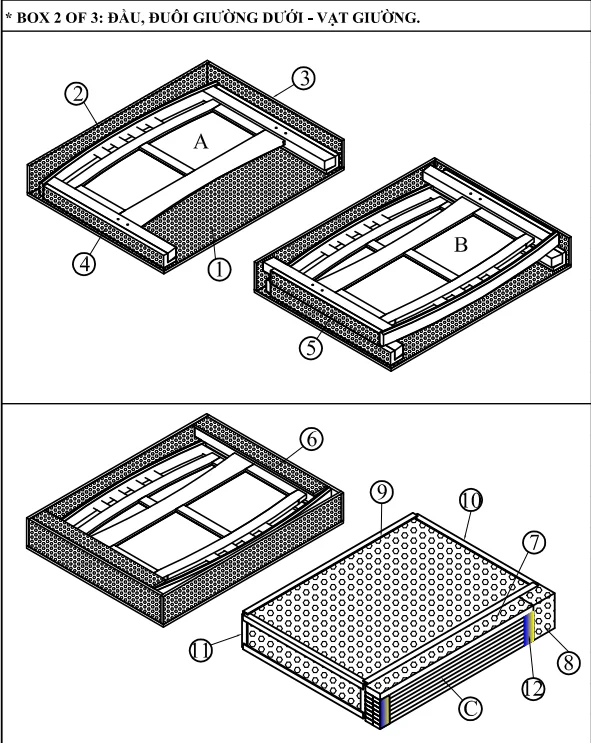 * BOX 2 OF 3: ĐẦU, ĐUÔI GIƯỜNG DƯỚI - VẠT GIƯỜNG.

2
3
A
4
1
B
5

6
9
10
7
11
8
12
C