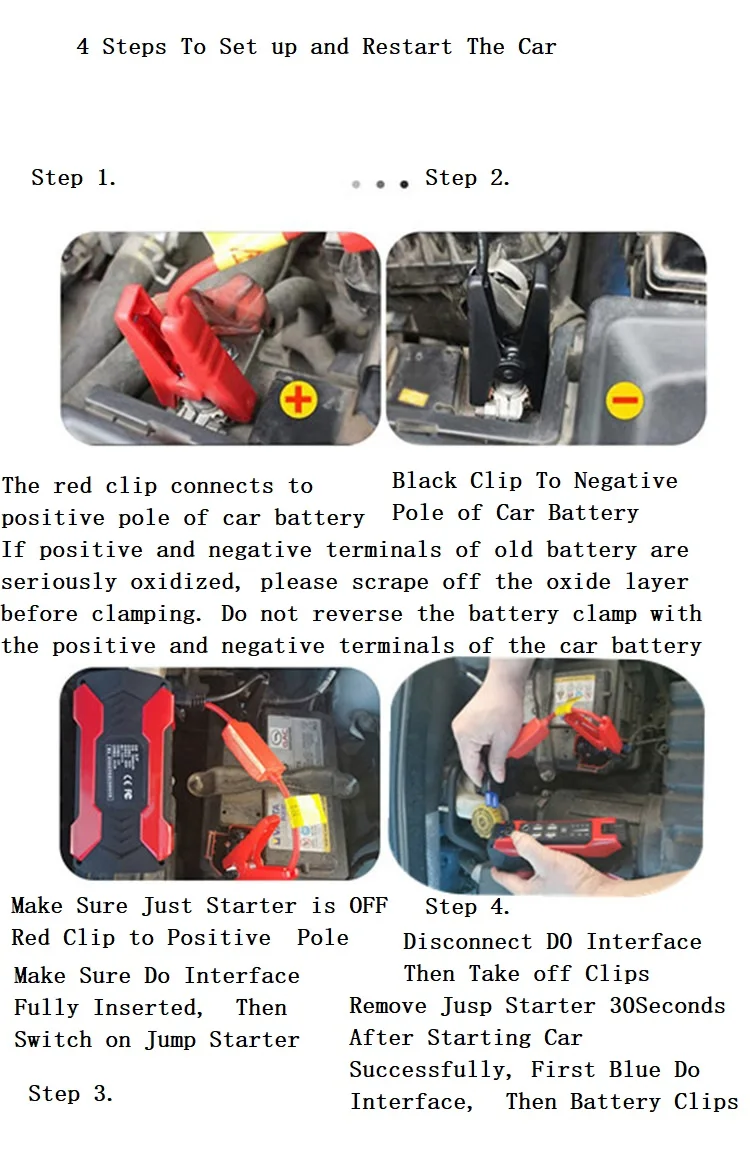 4 Steps To Set up and Restart The Car

Step 1.

Step 2.

The red clip connects to positive pole of car battery

Black Clip To Negative Pole of Car Battery

If positive and negative terminals of old battery are seriously oxidized, please scrape off the oxide layer before clamping. Do not reverse the battery clamp with the positive and negative terminals of the car battery

Make Sure Just Starter is OFF
Red Clip to Positive Pole
Make Sure Do Interface Fully Inserted, Then Switch on Jump Starter

Step 3.

Step 4.
Disconnect DO Interface Then Take off Clips
Remove Jusp Starter 30Seconds After Starting Car Successfully, First Blue Do Interface, Then Battery Clips