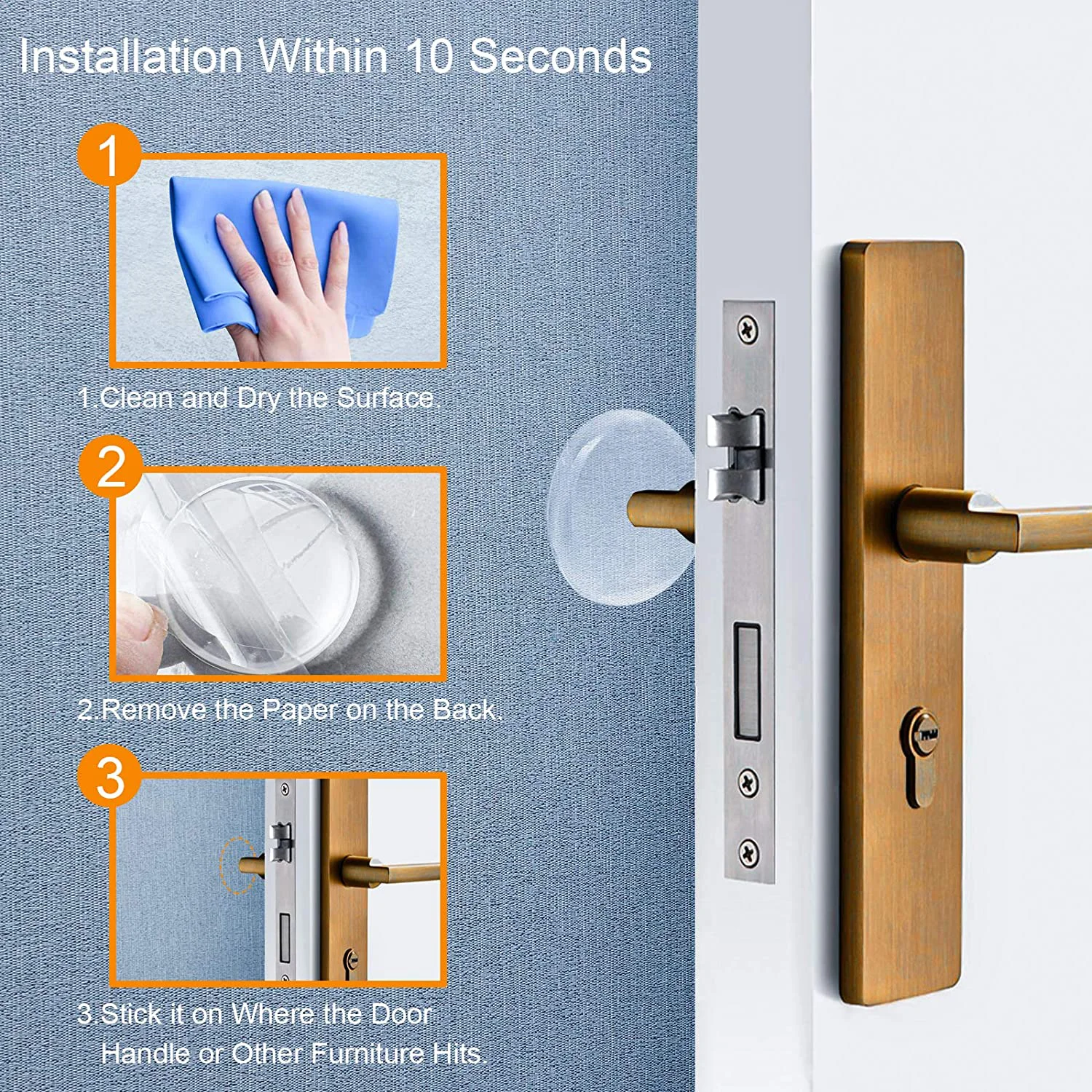 Installation Within 10 Seconds

1

1.Clean and Dry the Surface.

2

2.Remove the Paper on the Back.

3

3.Stick it on Where the Door Handle or Other Furniture Hits.