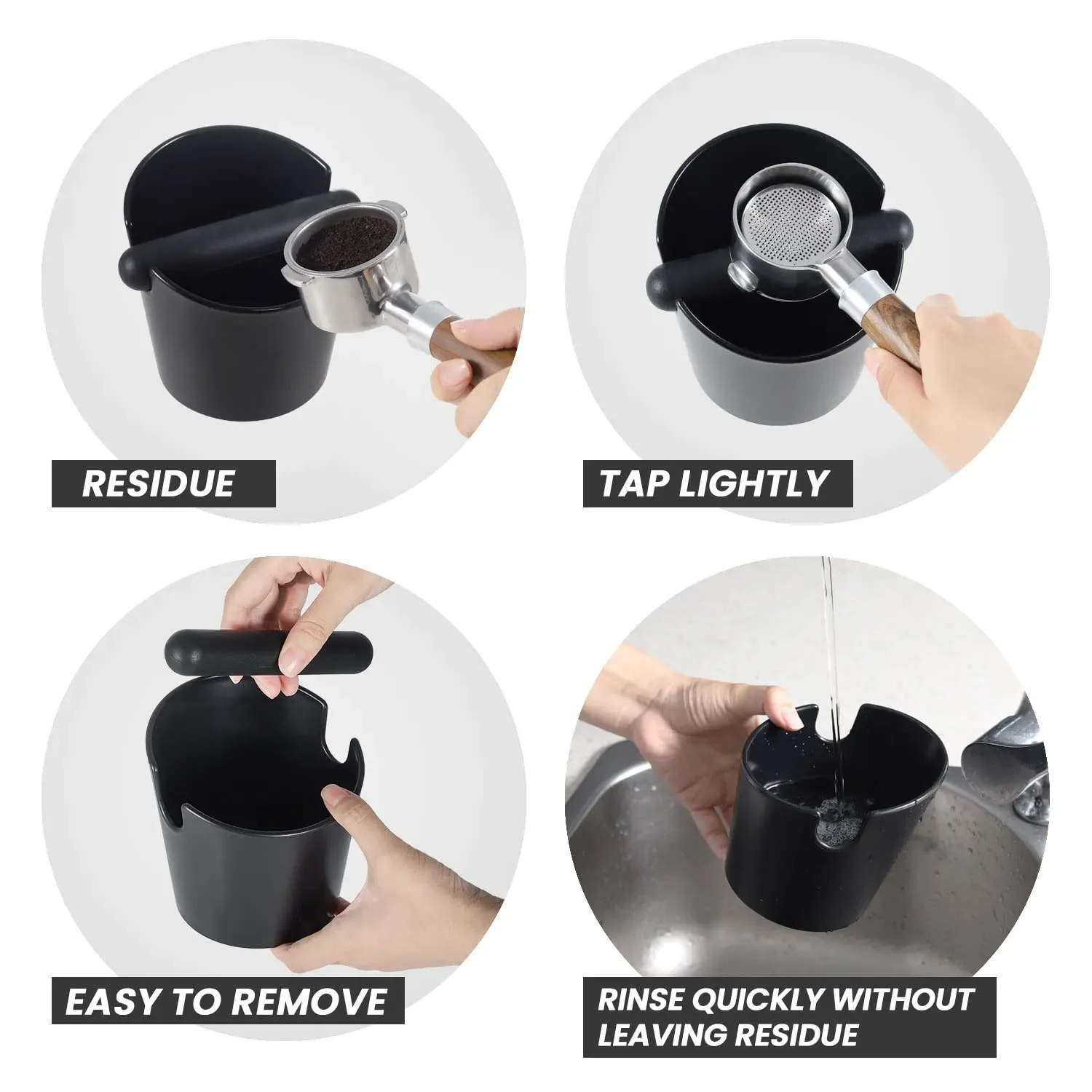 RESIDUE

TAP LIGHTLY

EASY TO REMOVE

RINSE QUICKLY WITHOUT LEAVING RESIDUE