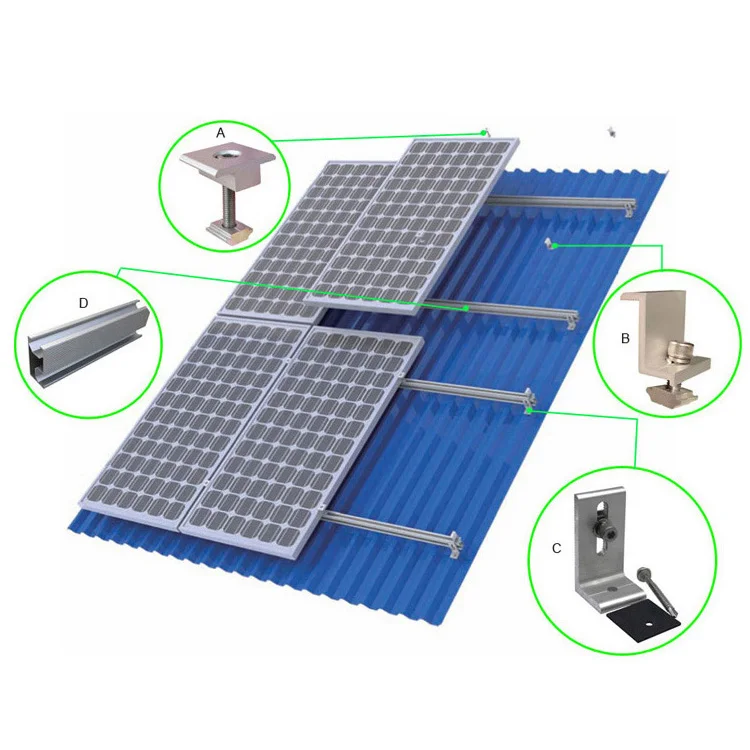 A

D

B

C