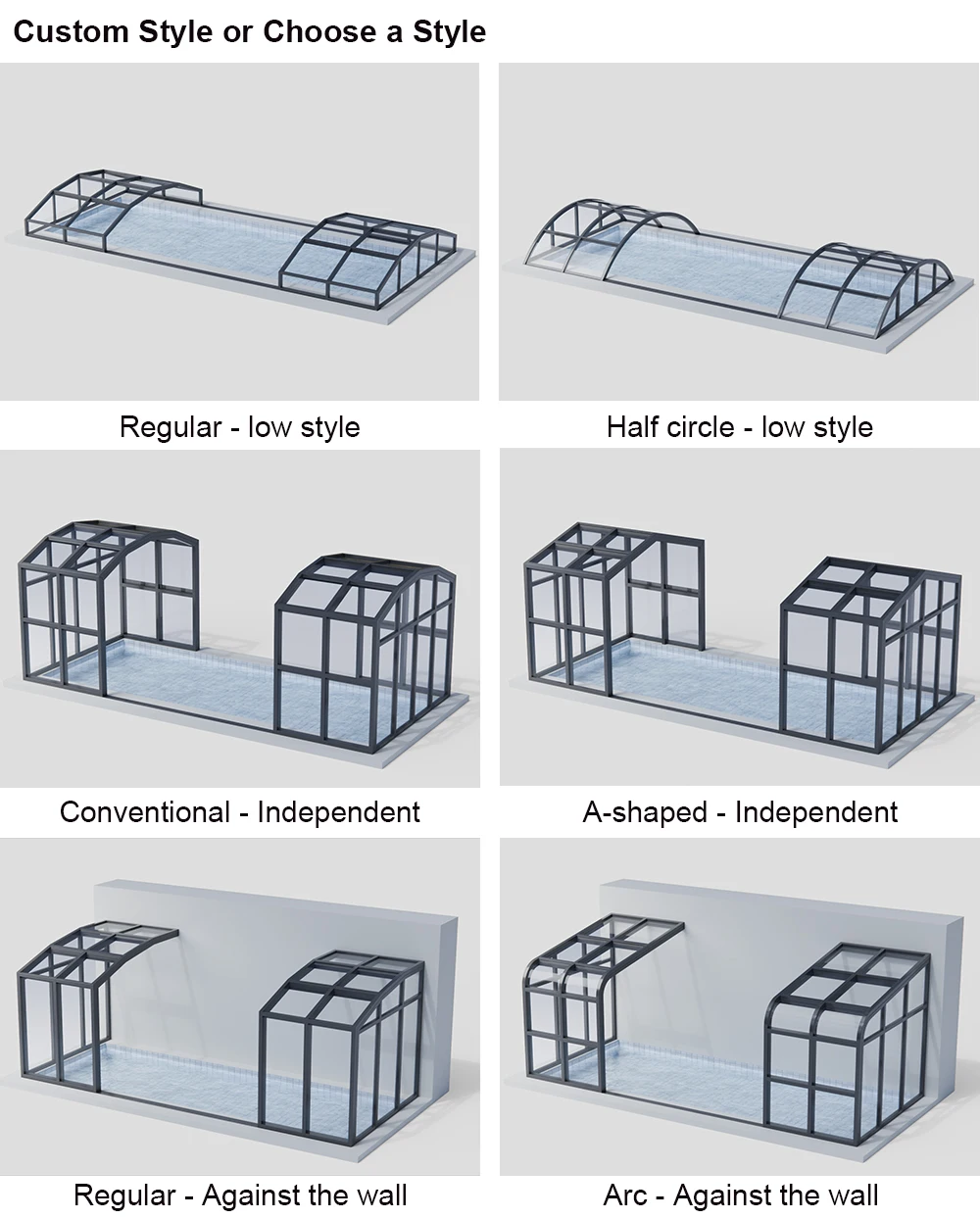 Custom Style or Choose a Style

Regular - low style

Half circle - low style

Conventional - Independent

A-shaped - Independent

Regular - Against the wall

Arc - Against the wall