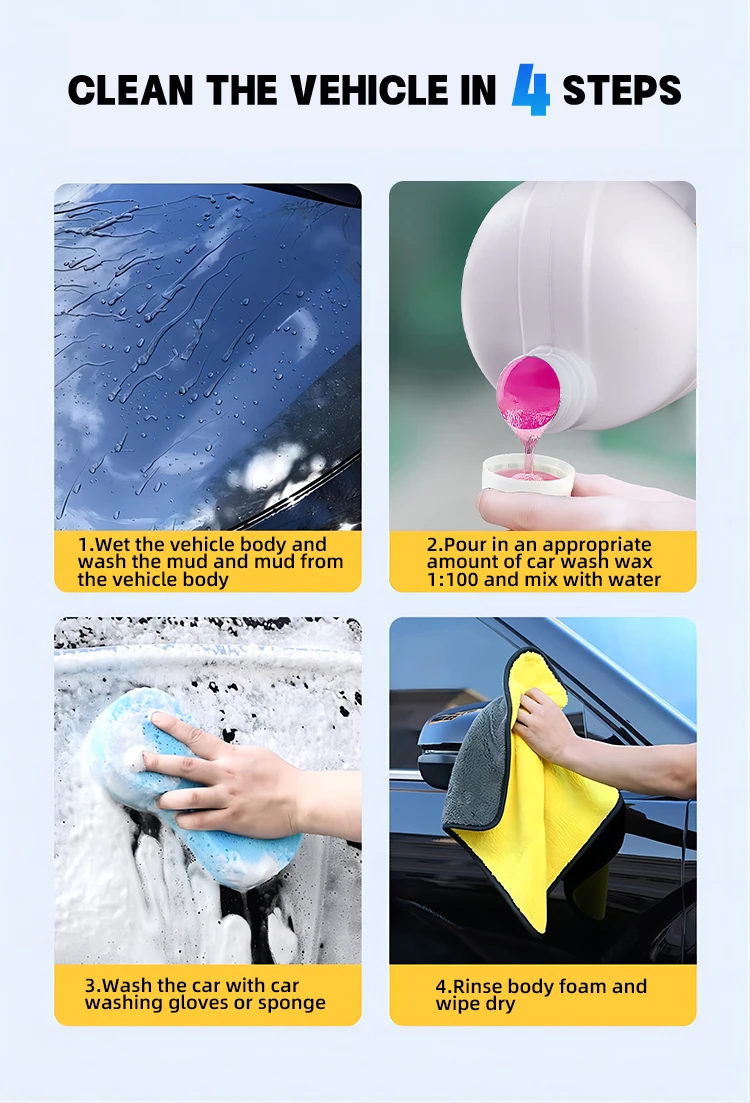 CLEAN THE VEHICLE IN 4 STEPS

1.Wet the vehicle body and wash the mud and mud from the vehicle body

2.Pour in an appropriate amount of car wash wax 1:100 and mix with water

3.Wash the car with car washing gloves or sponge

4.Rinse body foam and wipe dry