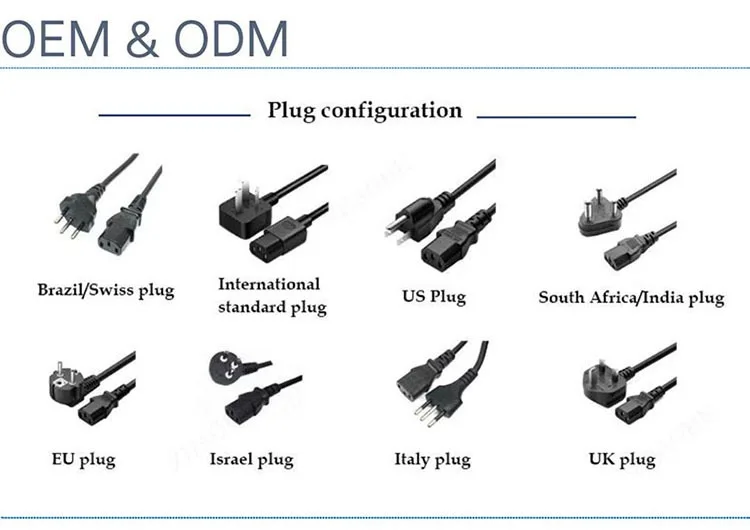 OEM & ODM

Plug configuration

Brazil/Swiss plug

International standard plug

US Plug

South Africa/India plug

EU plug

Israel plug

Italy plug

UK plug